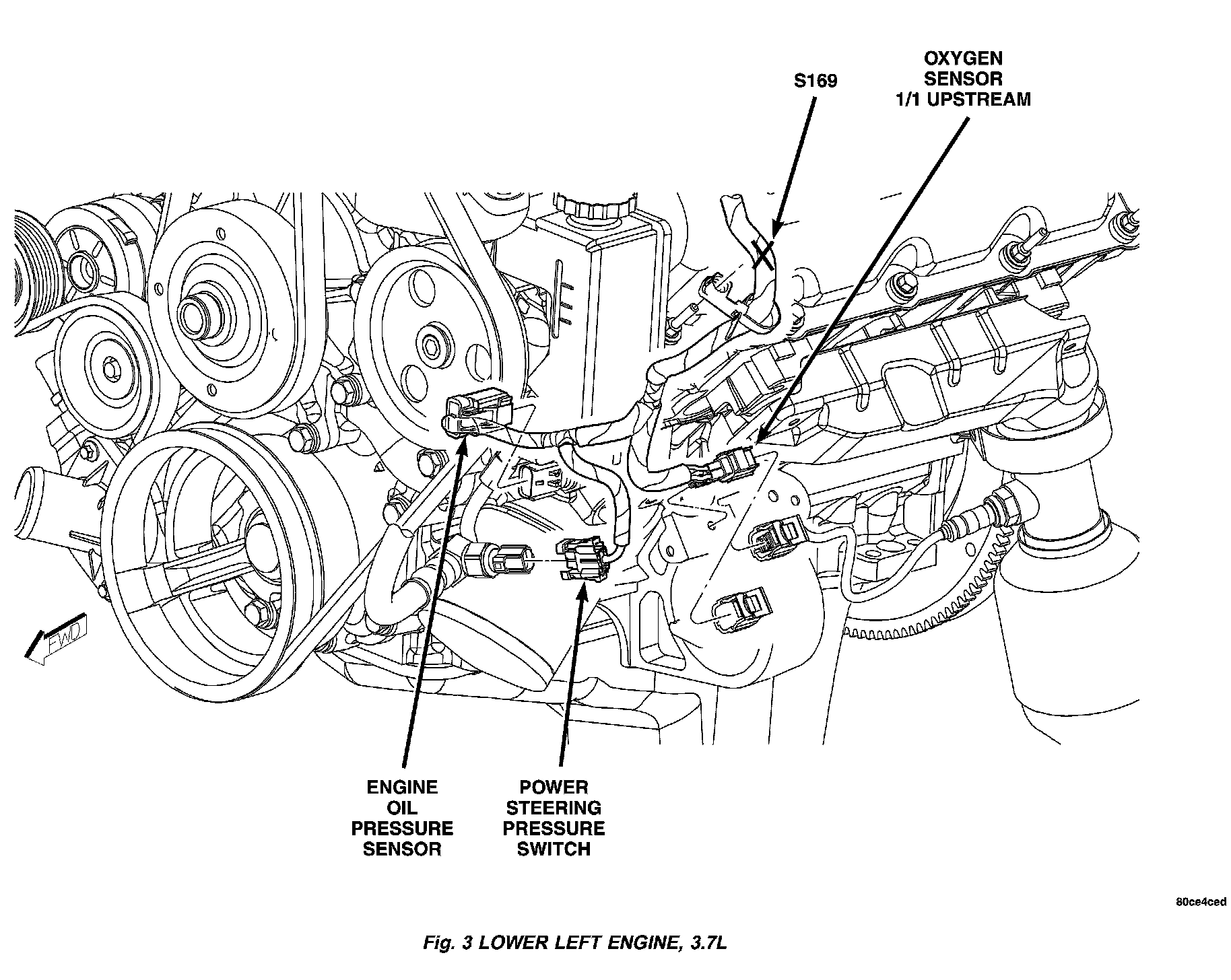 S169

OXYGEN SENSOR 1/1 UPSTREAM

FWD

ENGINE OIL PRESSURE SENSOR

POWER STEERING PRESSURE SWITCH

80ce4ced

Fig. 3 LOWER LEFT ENGINE, 3.7L