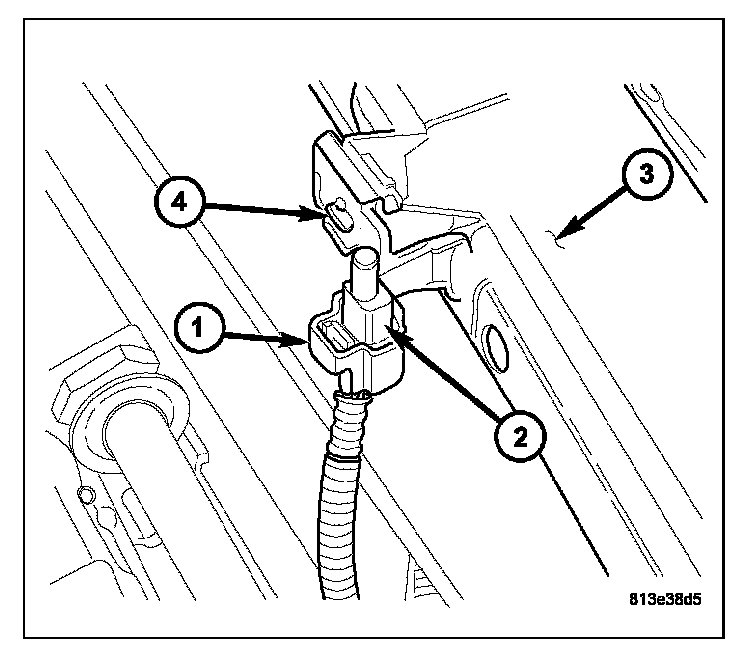 4
3
1
2
813e38d5