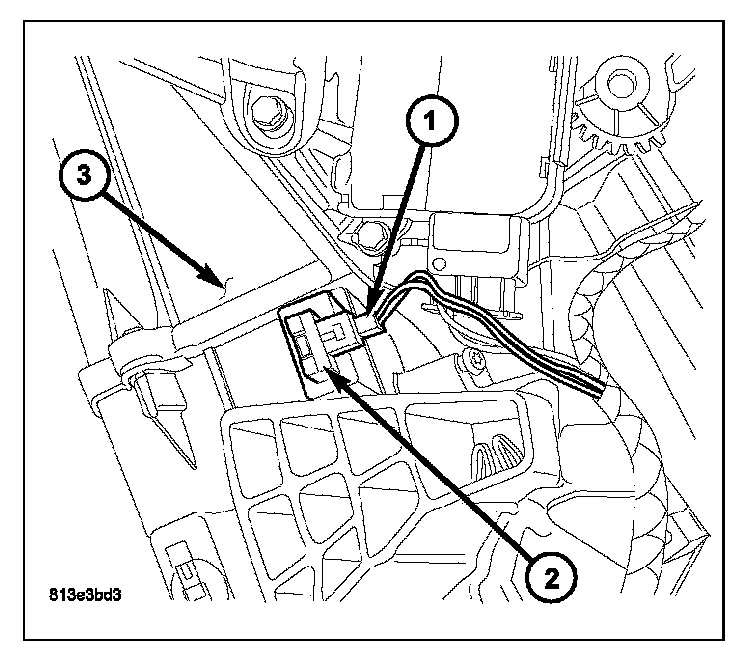 1
3
2
813e3bd3