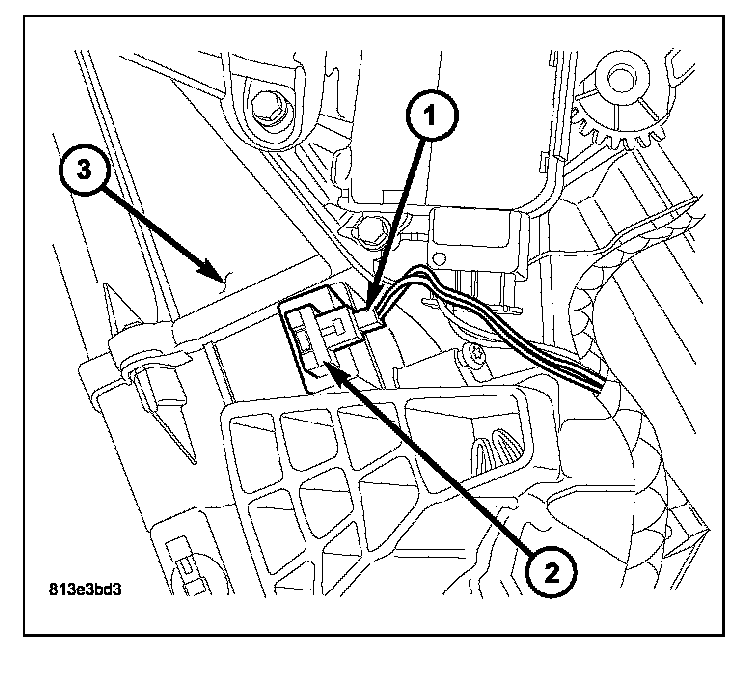 1

3

2

813e3bd3