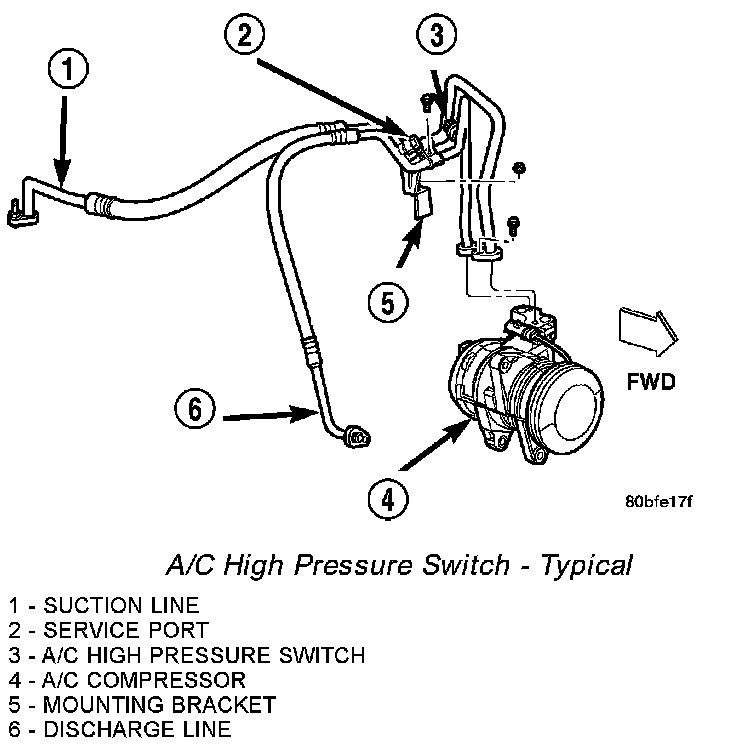 1
2
3
5
6
4
FWD
80bfe17f

A/C High Pressure Switch - Typical

1 - SUCTION LINE
2 - SERVICE PORT
3 - A/C HIGH PRESSURE SWITCH
4 - A/C COMPRESSOR
5 - MOUNTING BRACKET
6 - DISCHARGE LINE