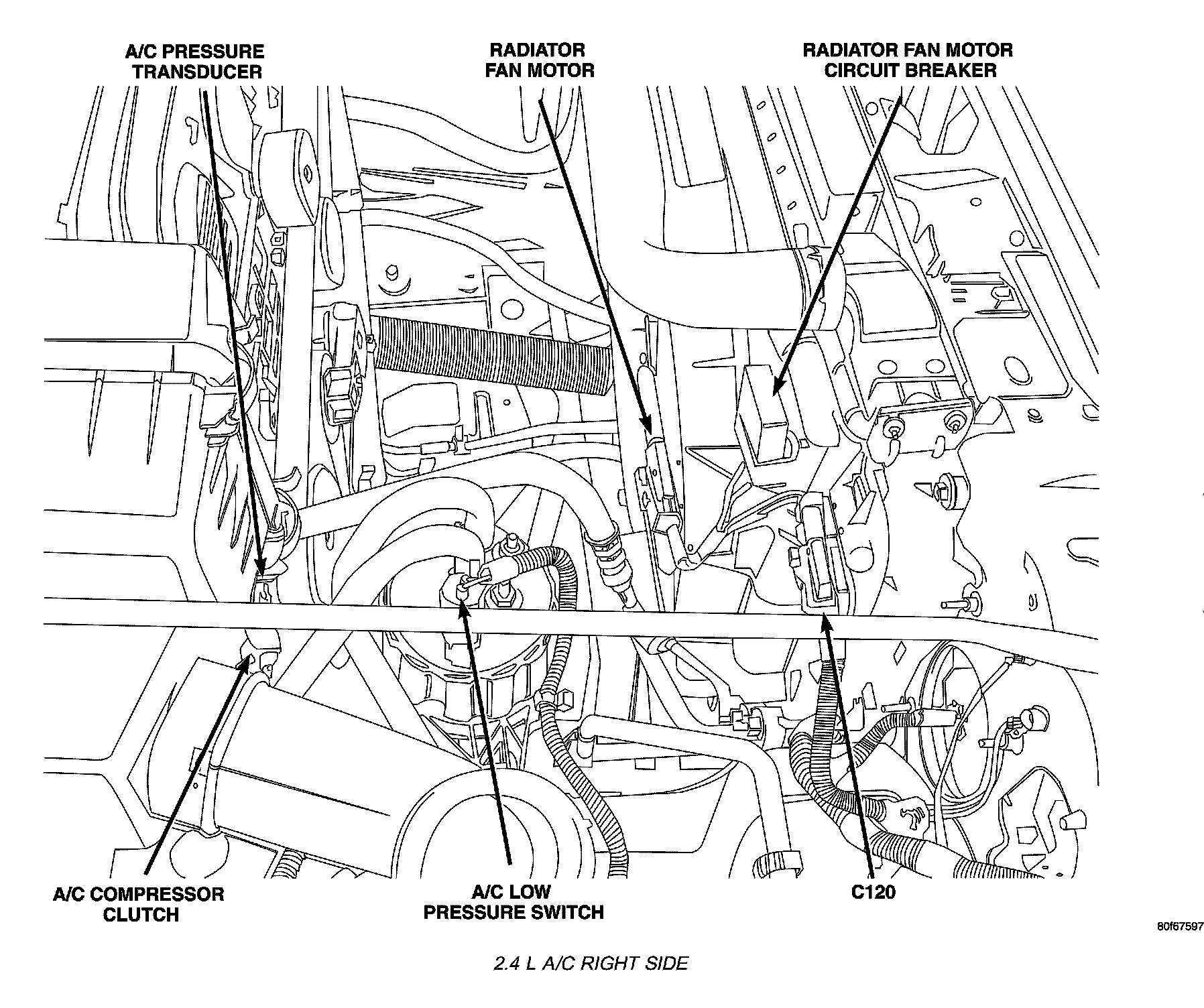 A/C PRESSURE TRANSDUCER

RADIATOR FAN MOTOR

RADIATOR FAN MOTOR CIRCUIT BREAKER

A/C COMPRESSOR CLUTCH

A/C LOW PRESSURE SWITCH

C120

80f67597

2.4 L A/C RIGHT SIDE