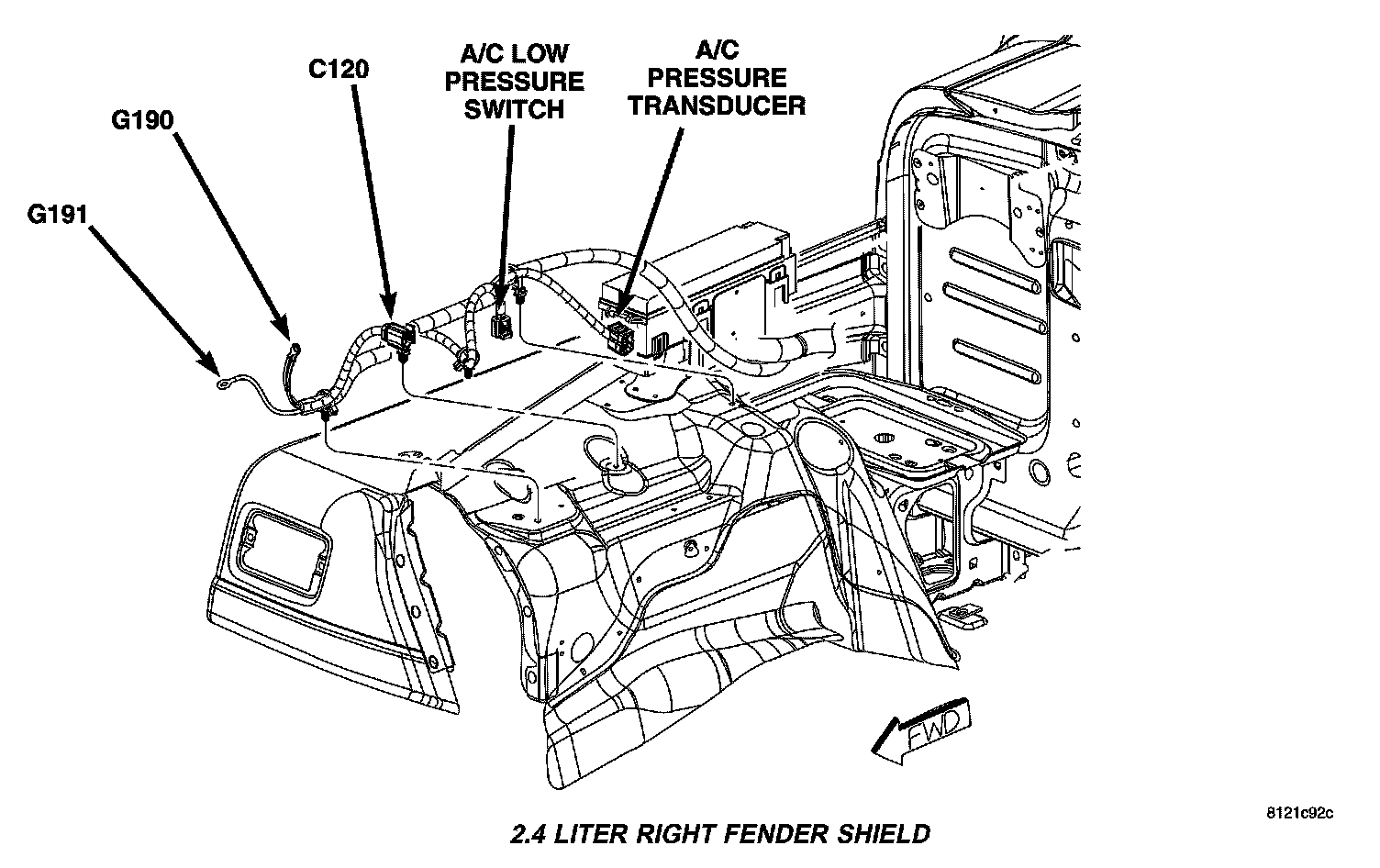 G191

G190

C120

A/C LOW PRESSURE SWITCH

A/C PRESSURE TRANSDUCER

FWD

8121c92c

2.4 LITER RIGHT FENDER SHIELD