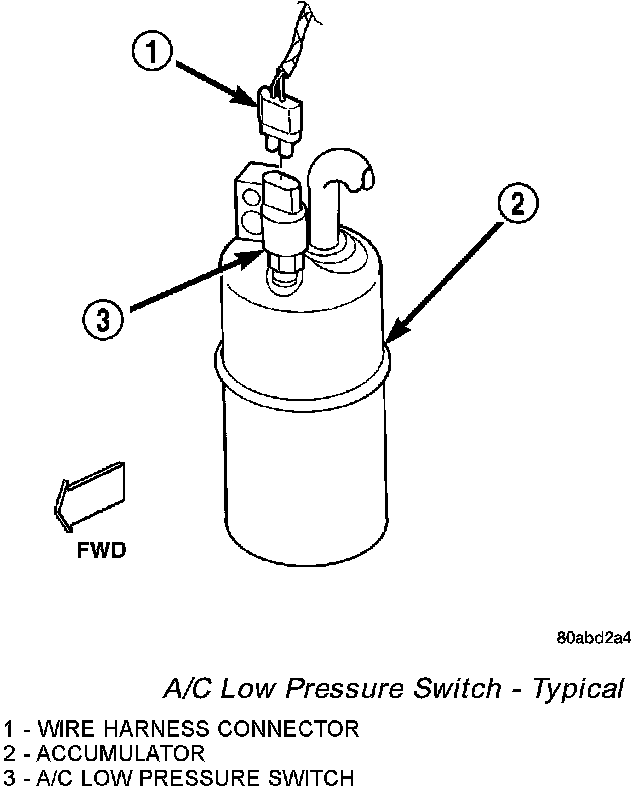 1

2

3

FWD

80abd2a4

A/C Low Pressure Switch - Typical

1 - WIRE HARNESS CONNECTOR
2 - ACCUMULATOR
3 - A/C LOW PRESSURE SWITCH