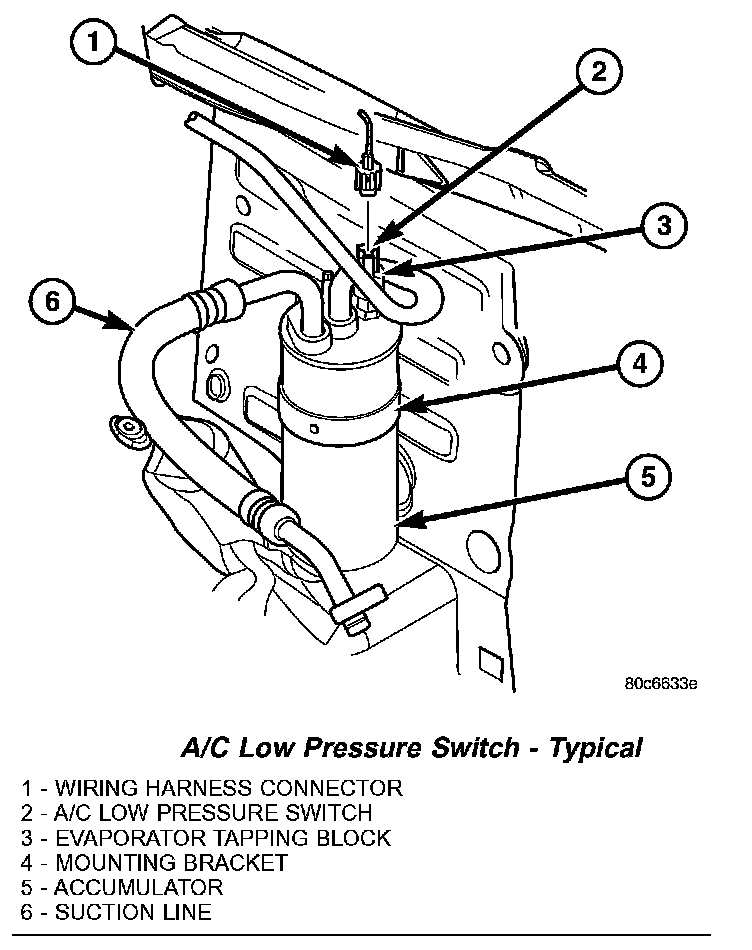 1
2
3
6
4
5
80c6633e

A/C Low Pressure Switch - Typical

1 - WIRING HARNESS CONNECTOR
2 - A/C LOW PRESSURE SWITCH
3 - EVAPORATOR TAPPING BLOCK
4 - MOUNTING BRACKET
5 - ACCUMULATOR
6 - SUCTION LINE