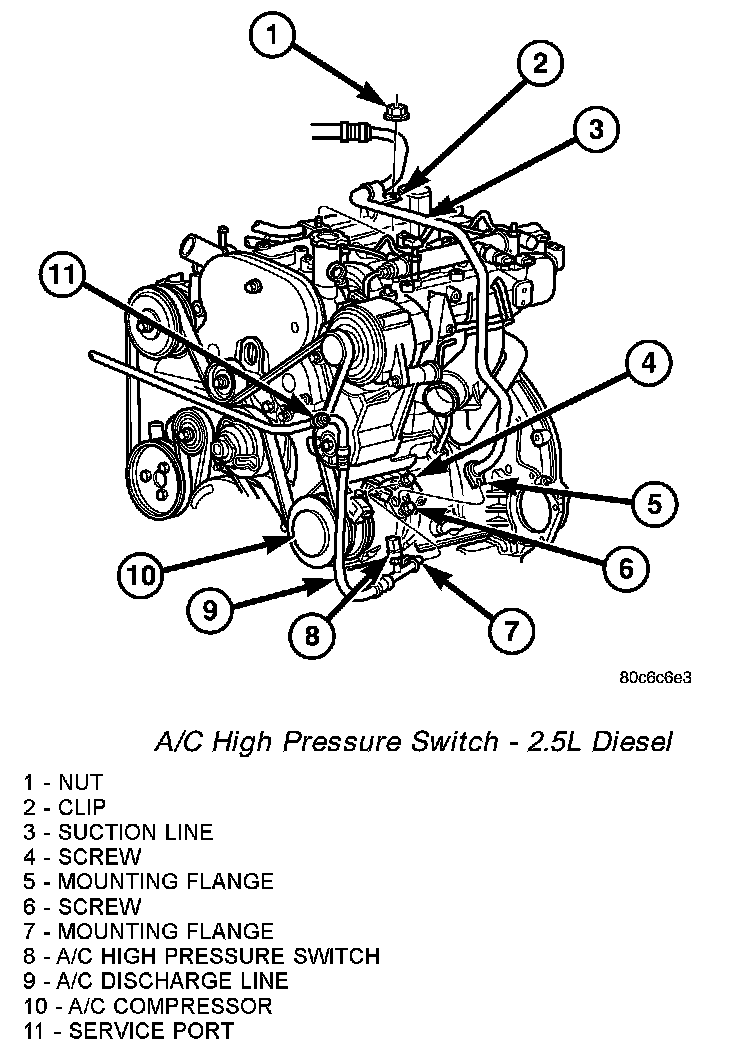 1
2
3
11
4
5
6
10
9
8
7

80c6c6e3

A/C High Pressure Switch - 2.5L Diesel

1 - NUT
2 - CLIP
3 - SUCTION LINE
4 - SCREW
5 - MOUNTING FLANGE
6 - SCREW
7 - MOUNTING FLANGE
8 - A/C HIGH PRESSURE SWITCH
9 - A/C DISCHARGE LINE
10 - A/C COMPRESSOR
11 - SERVICE PORT