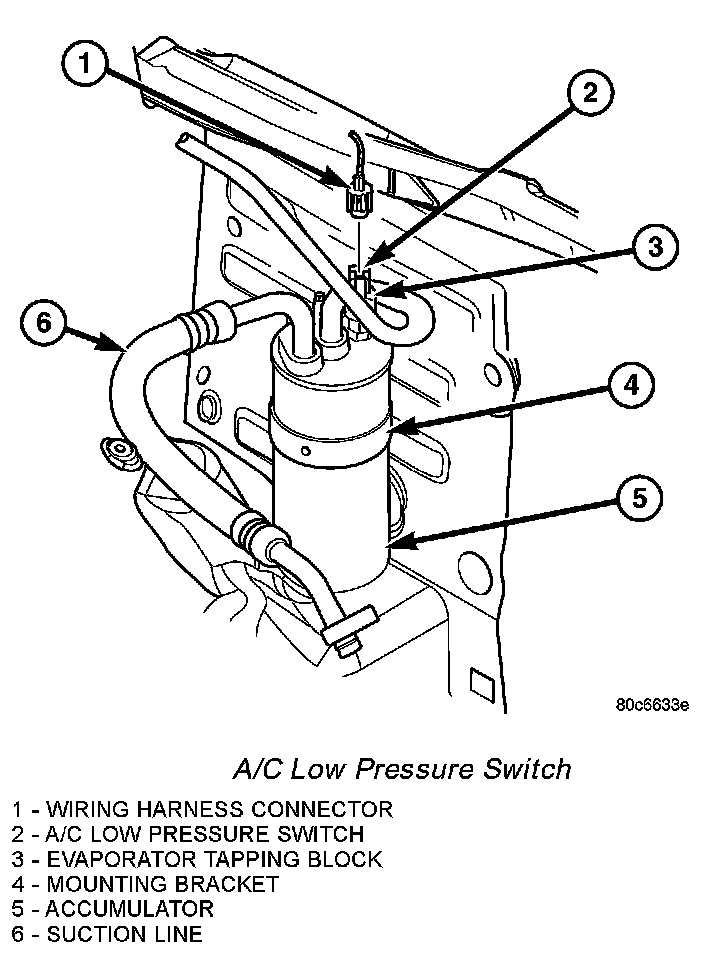 1
2
3
6
4
5
80c6633e

A/C Low Pressure Switch

1 - WIRING HARNESS CONNECTOR
2 - A/C LOW PRESSURE SWITCH
3 - EVAPORATOR TAPPING BLOCK
4 - MOUNTING BRACKET
5 - ACCUMULATOR
6 - SUCTION LINE