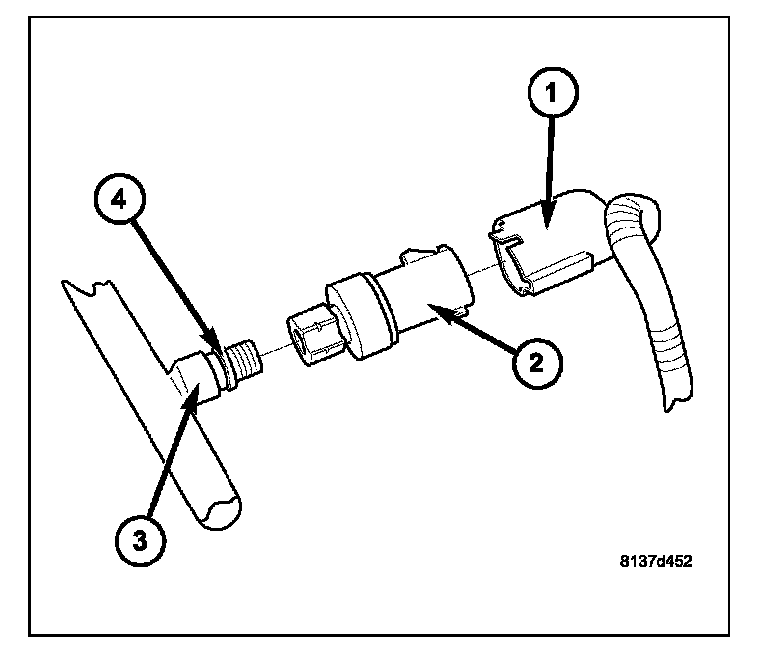 1
4
2
3
8137d452