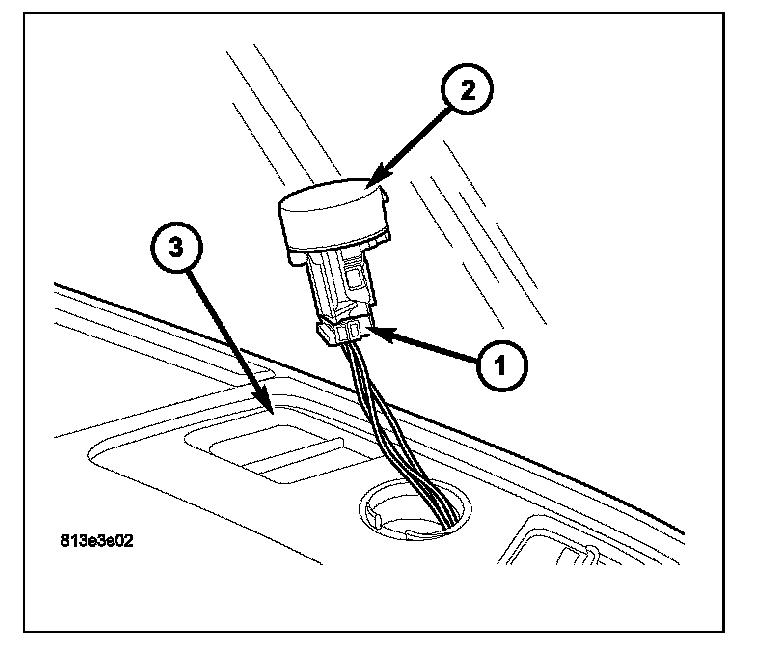 2
3
1
813e3e02