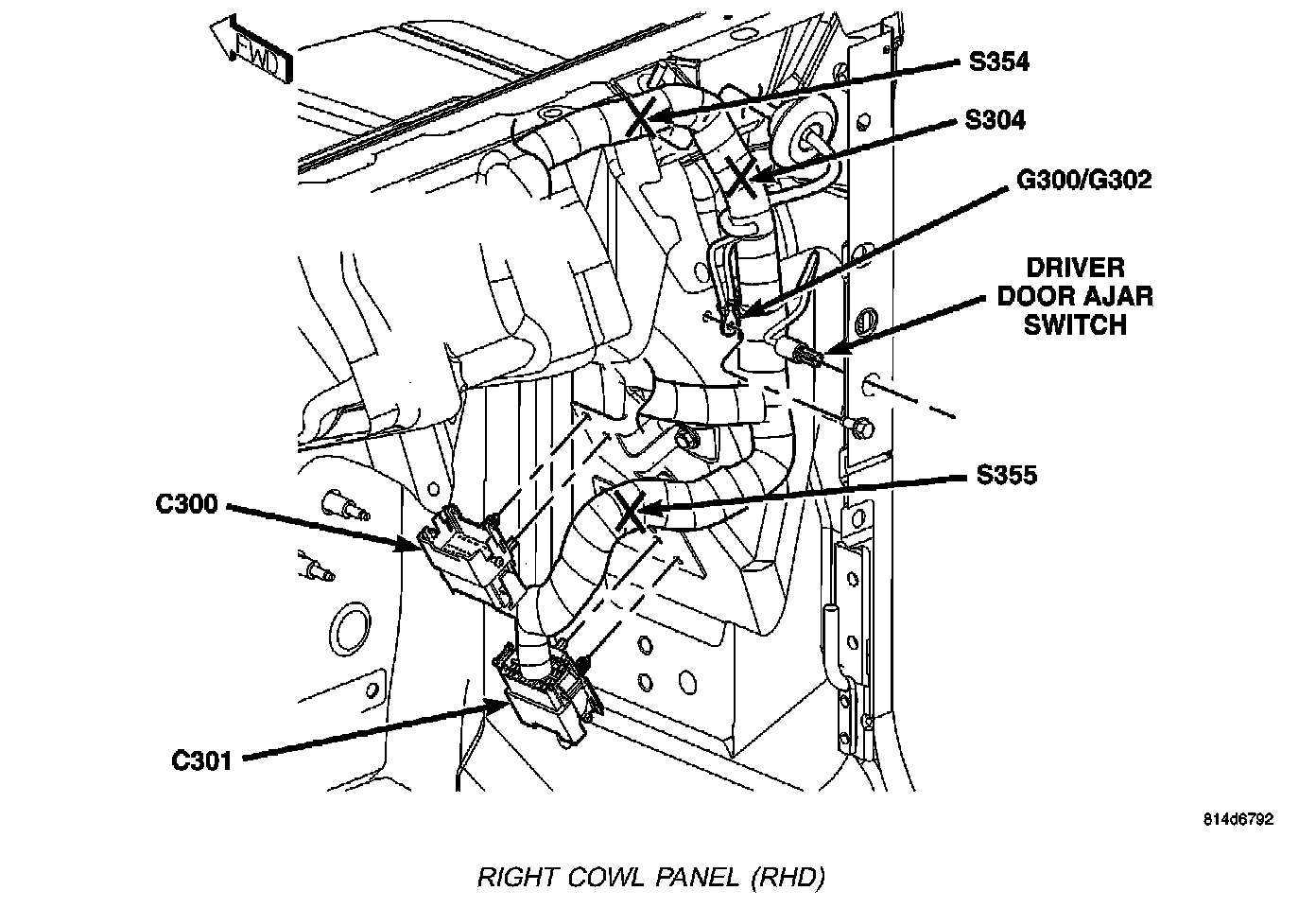 FWD

S354

S304

G300/G302

DRIVER DOOR AJAR SWITCH

S355

C300

C301

814d6792

RIGHT COWL PANEL (RHD)