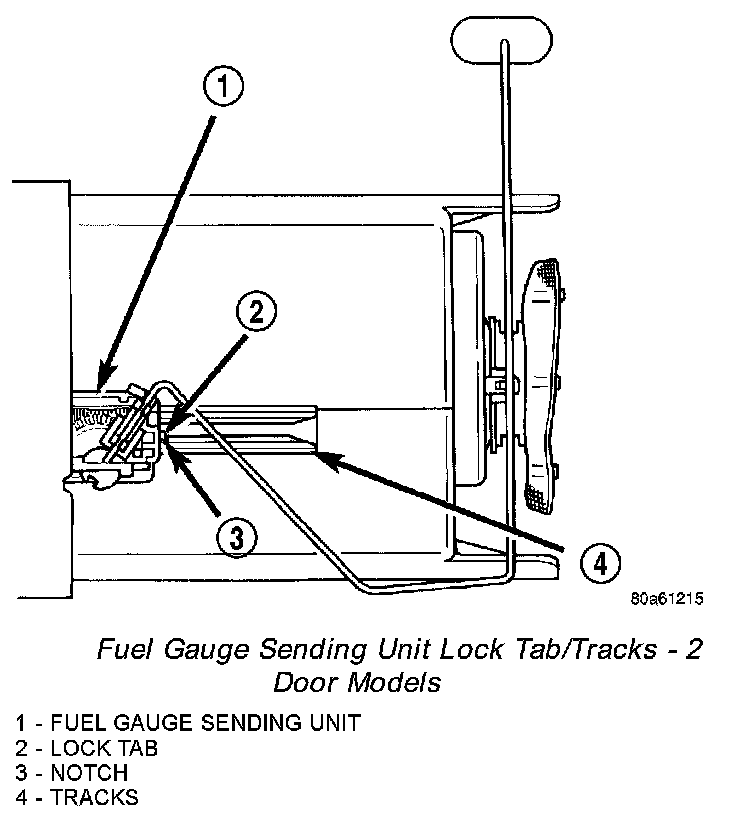 1

2

3

4

80a61215

Fuel Gauge Sending Unit Lock Tab/Tracks - 2 Door Models

1 - FUEL GAUGE SENDING UNIT
2 - LOCK TAB
3 - NOTCH
4 - TRACKS