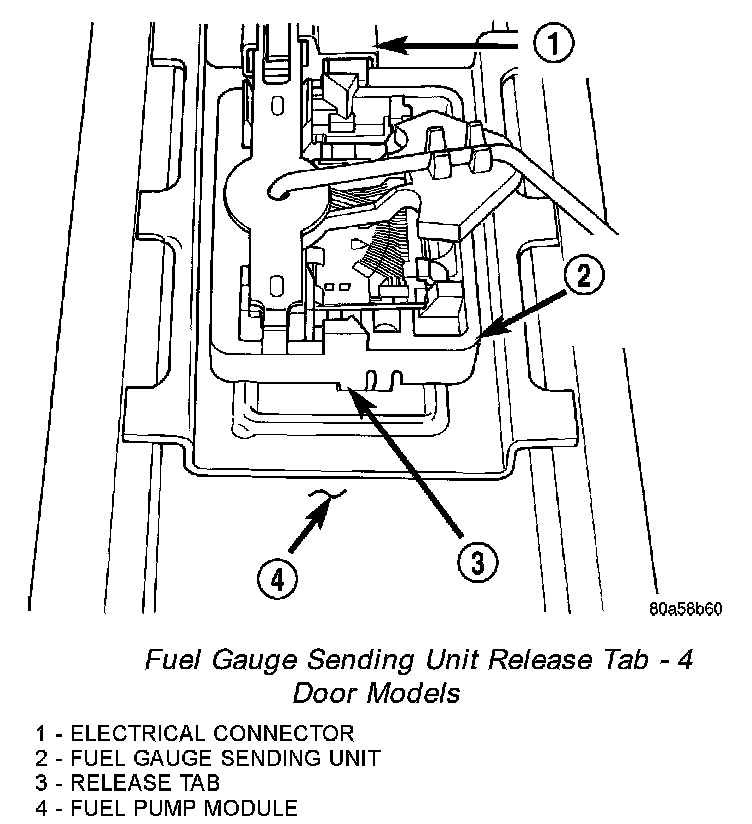 1

2

3

4

80a58b60

Fuel Gauge Sending Unit Release Tab - 4 Door Models

1 - ELECTRICAL CONNECTOR
2 - FUEL GAUGE SENDING UNIT
3 - RELEASE TAB
4 - FUEL PUMP MODULE