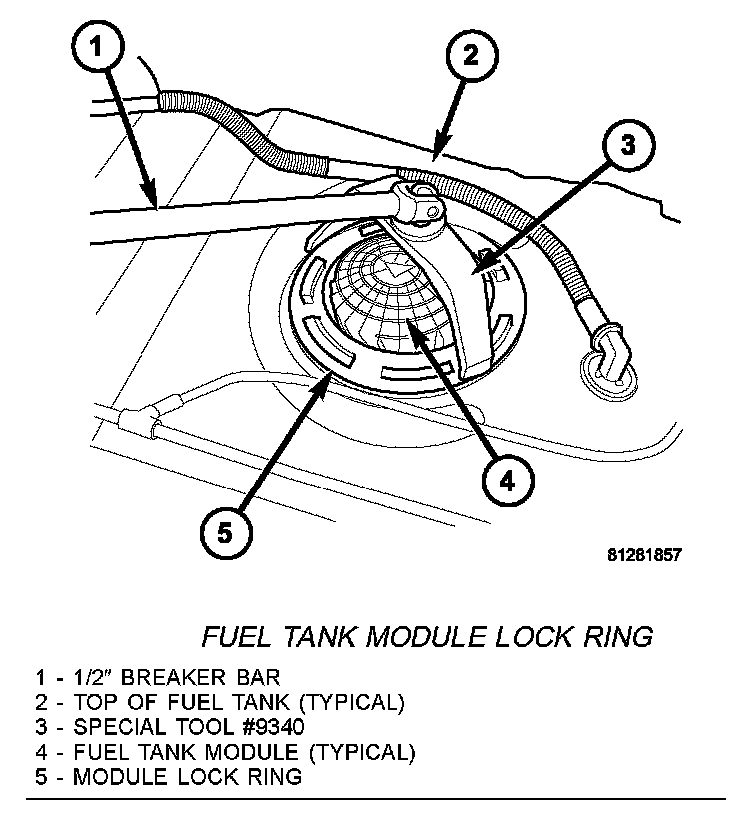 1
2
3
4
5
81281857

FUEL TANK MODULE LOCK RING

1 - 1/2" BREAKER BAR
2 - TOP OF FUEL TANK (TYPICAL)
3 - SPECIAL TOOL #9340
4 - FUEL TANK MODULE (TYPICAL)
5 - MODULE LOCK RING