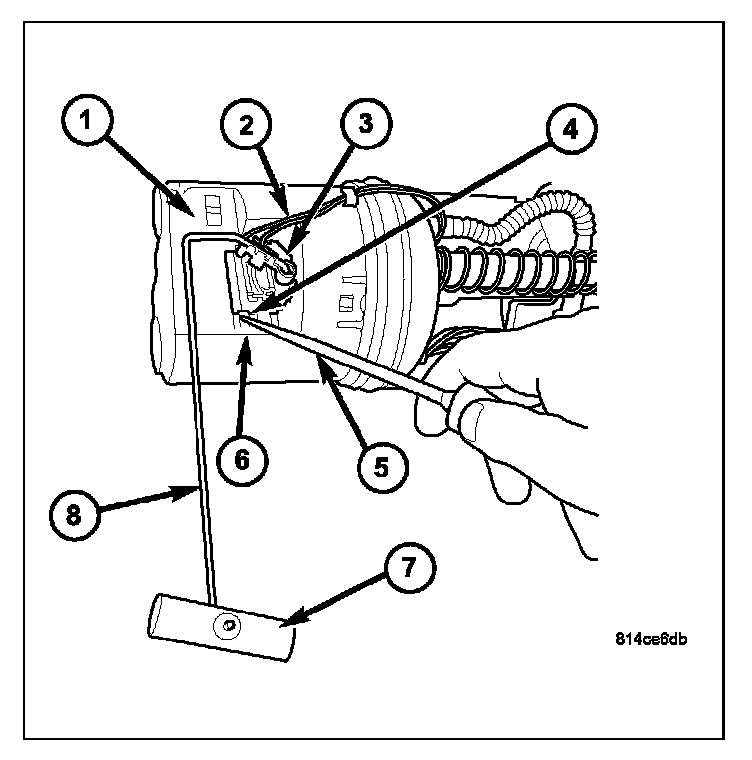 1
2
3
4
6
5
8
7
814ce6db