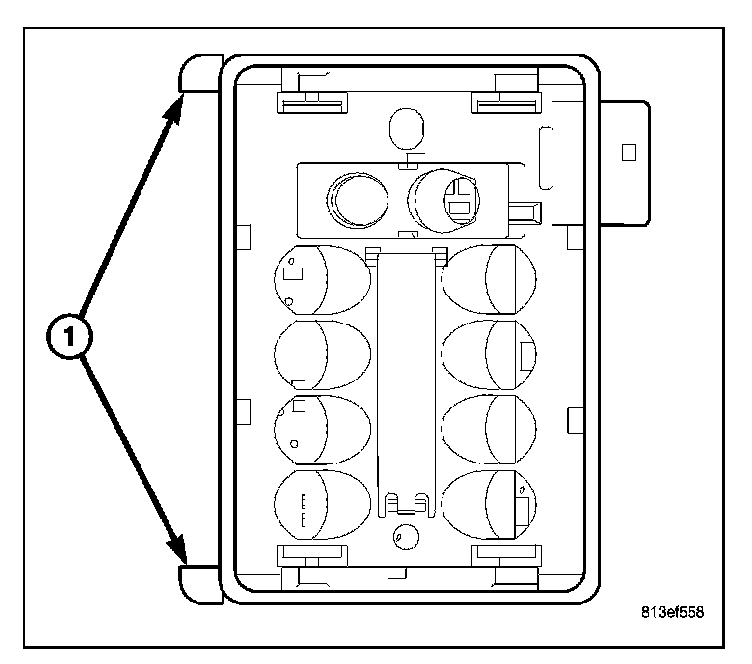 1

813ef558