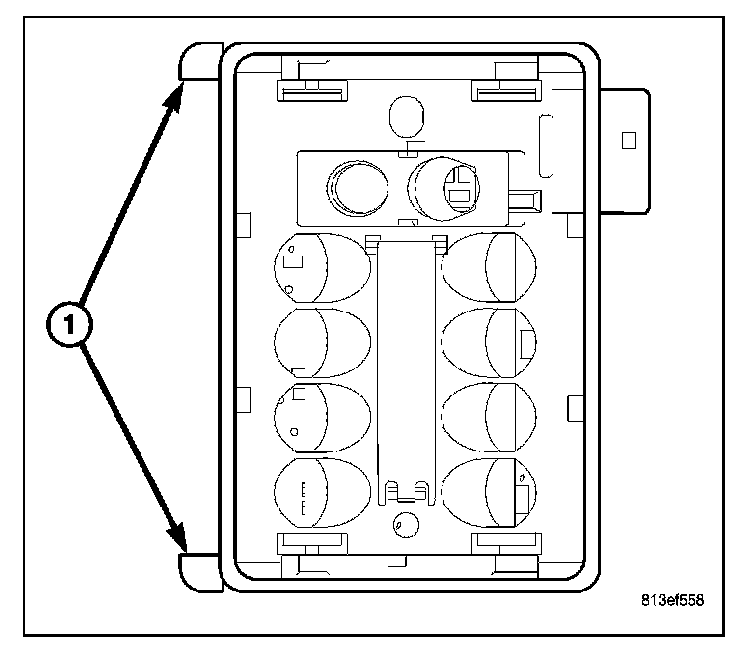 1

813ef558