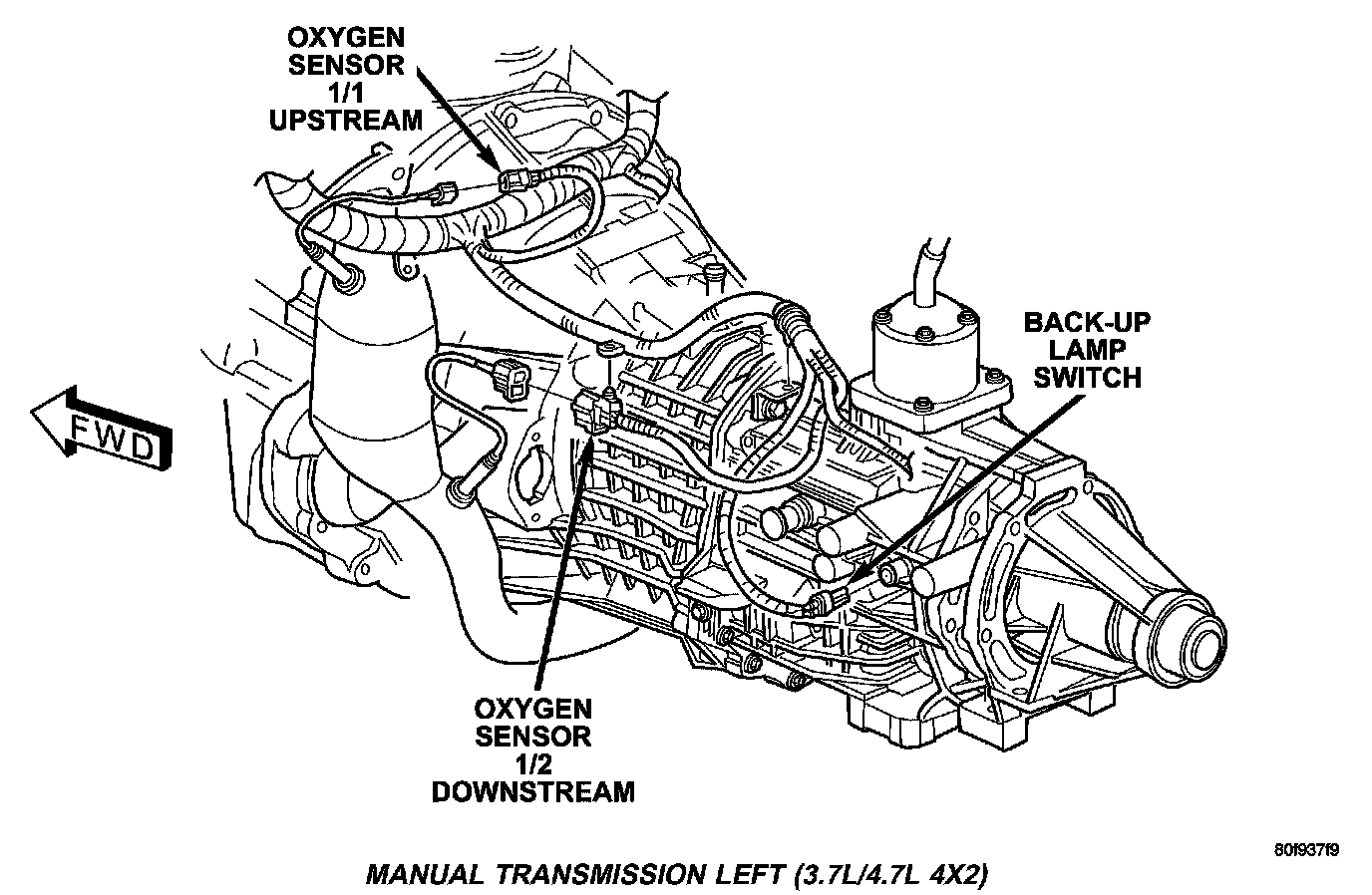 OXYGEN SENSOR 1/1 UPSTREAM

BACK-UP LAMP SWITCH

FWD

OXYGEN SENSOR 1/2 DOWNSTREAM

80f937f9

MANUAL TRANSMISSION LEFT (3.7L/4.7L 4X2)