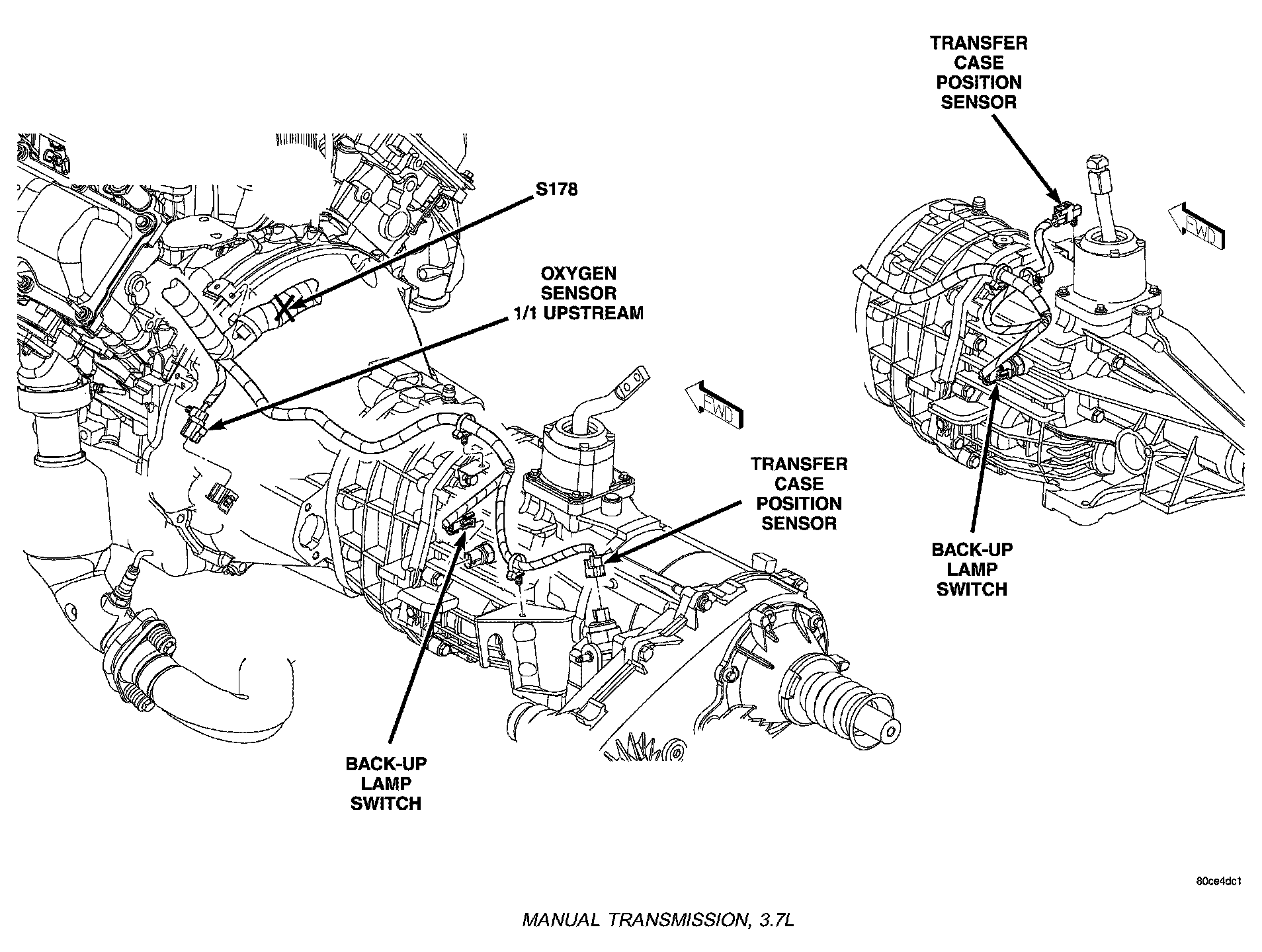 TRANSFER CASE POSITION SENSOR

S178

OXYGEN SENSOR 1/1 UPSTREAM

FWD

FWD

TRANSFER CASE POSITION SENSOR

BACK-UP LAMP SWITCH

BACK-UP LAMP SWITCH

80ce4dc1

MANUAL TRANSMISSION, 3.7L