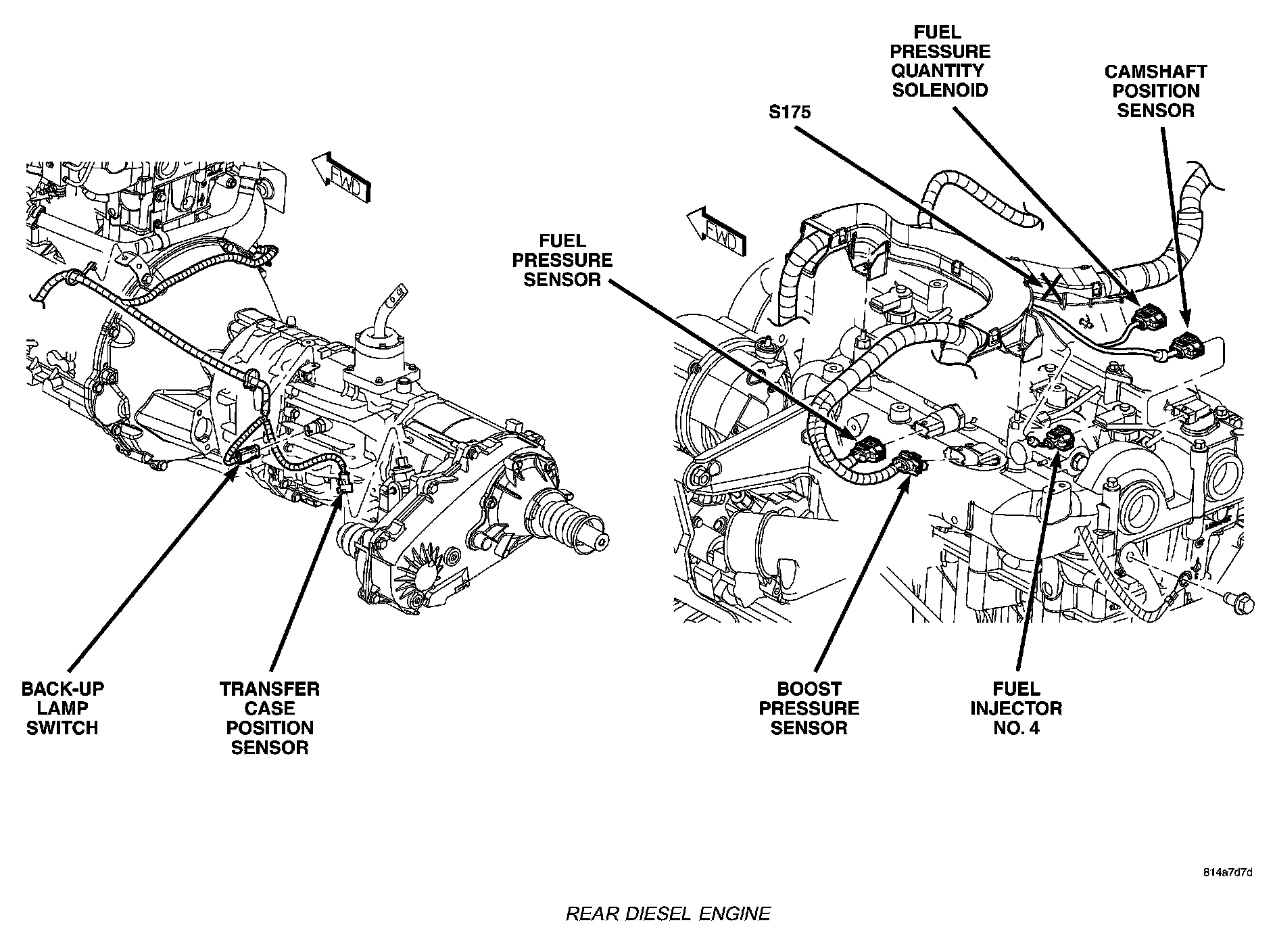 FUEL PRESSURE QUANTITY SOLENOID

CAMSHAFT POSITION SENSOR

S175

FWD

FWD

FUEL PRESSURE SENSOR

BACK-UP LAMP SWITCH

TRANSFER CASE POSITION SENSOR

BOOST PRESSURE SENSOR

FUEL INJECTOR NO. 4

814a7d7d

REAR DIESEL ENGINE