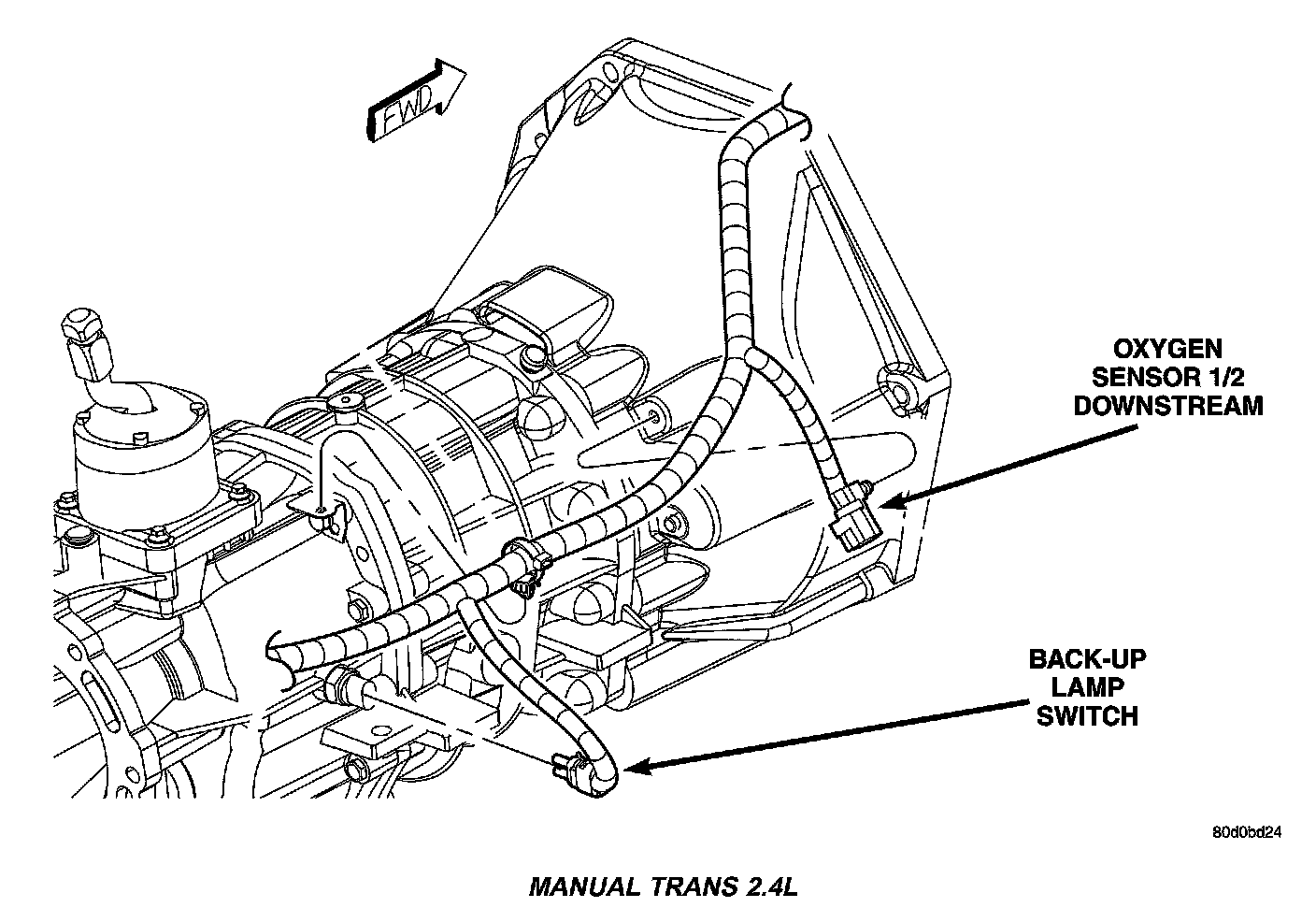 FWD

OXYGEN SENSOR 1/2 DOWNSTREAM

BACK-UP LAMP SWITCH

80d0bd24

MANUAL TRANS 2.4L