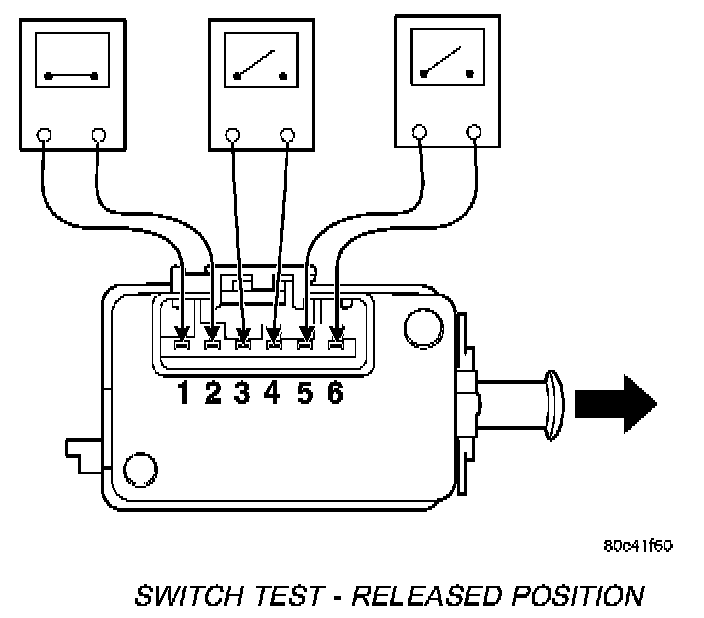 1 2 3 4 5 6

80c41f60

SWITCH TEST - RELEASED POSITION