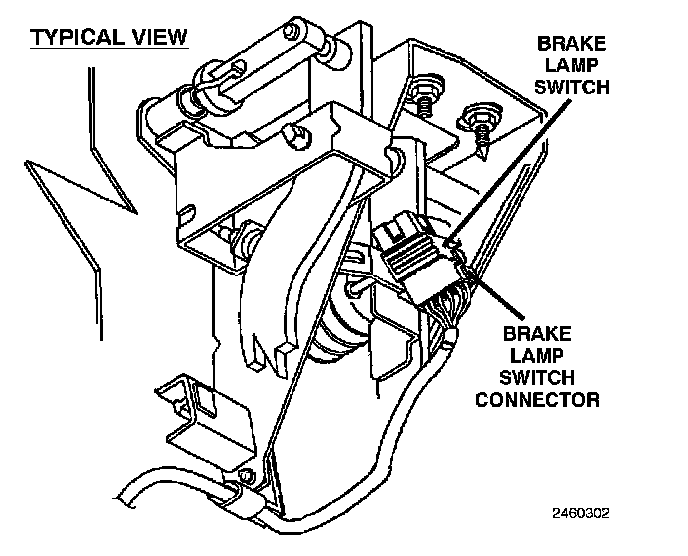 TYPICAL VIEW

BRAKE LAMP SWITCH

BRAKE LAMP SWITCH CONNECTOR

2460302