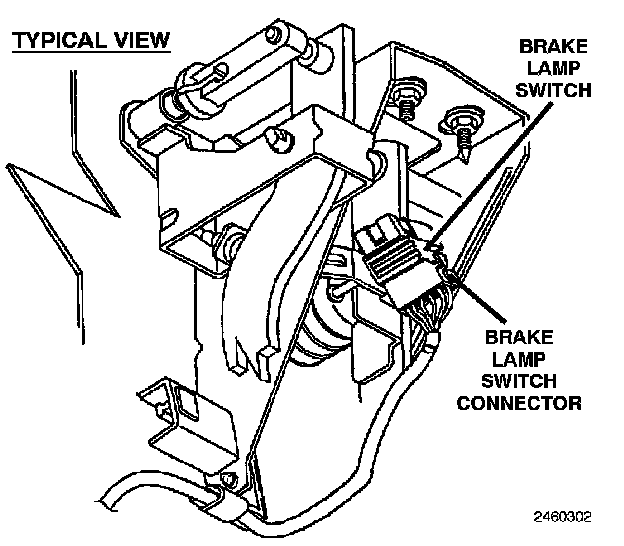 TYPICAL VIEW

BRAKE LAMP SWITCH

BRAKE LAMP SWITCH CONNECTOR

2460302