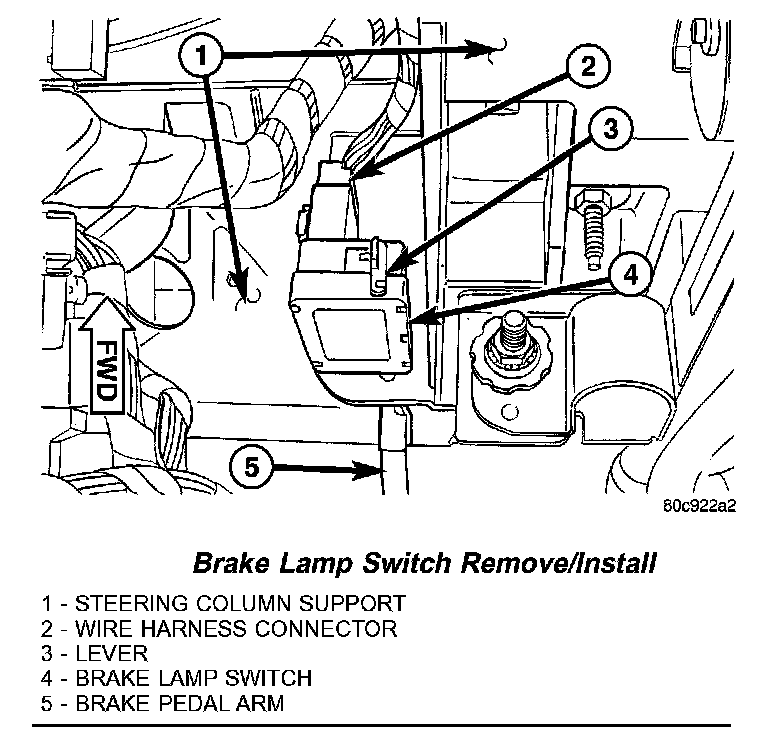 1
2
3
4
FWD
5
80c922a2

Brake Lamp Switch Remove/Install

1 - STEERING COLUMN SUPPORT
2 - WIRE HARNESS CONNECTOR
3 - LEVER
4 - BRAKE LAMP SWITCH
5 - BRAKE PEDAL ARM