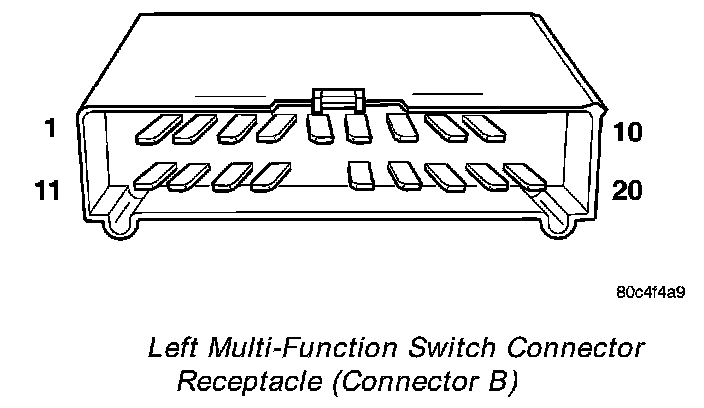 1

10

11

20

80c4f4a9

Left Multi-Function Switch Connector Receptacle (Connector B)