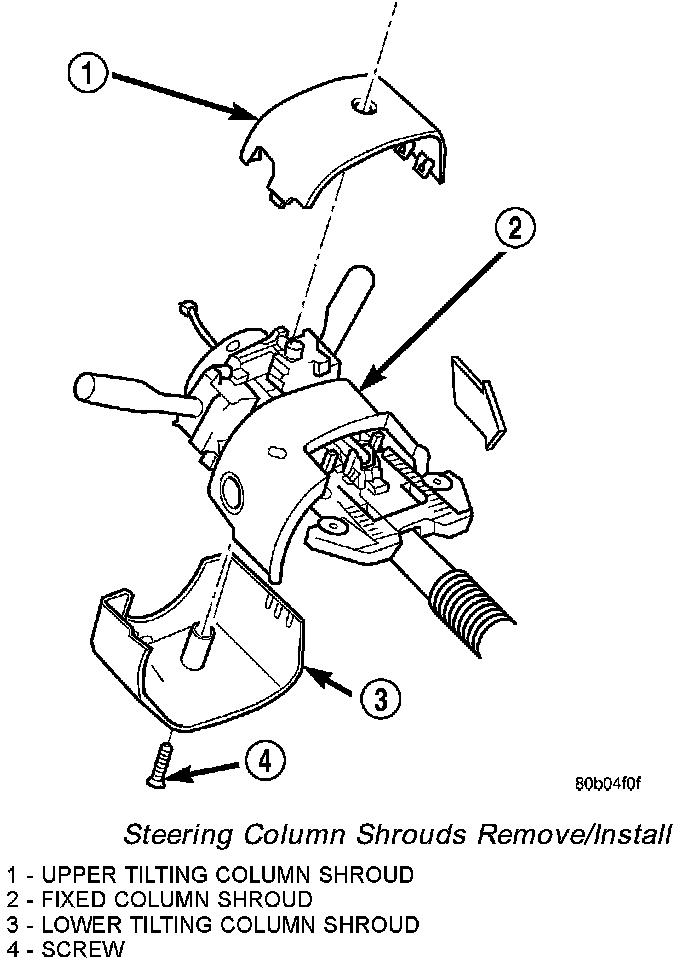 1

2

3

4

80b04f0f

Steering Column Shrouds Remove/Install

1 - UPPER TILTING COLUMN SHROUD
2 - FIXED COLUMN SHROUD
3 - LOWER TILTING COLUMN SHROUD
4 - SCREW