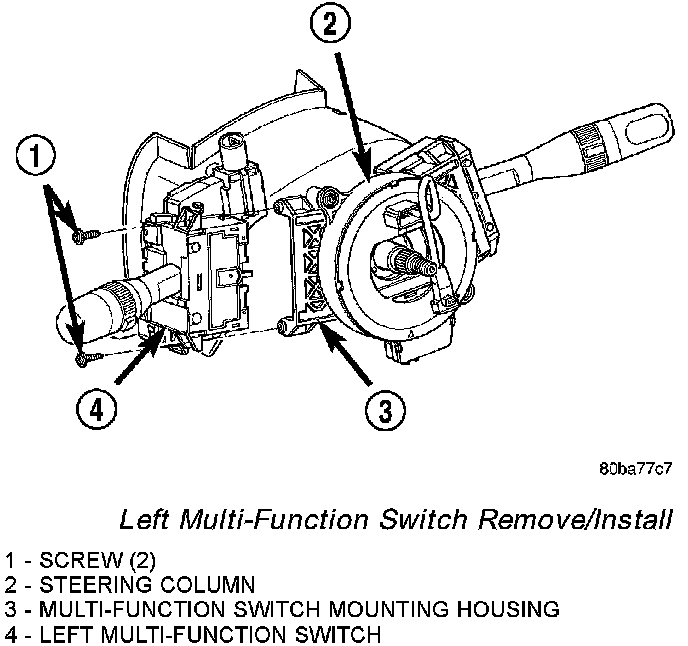 2

1

4

3

80ba77c7

Left Multi-Function Switch Remove/Install

1 - SCREW (2)
2 - STEERING COLUMN
3 - MULTI-FUNCTION SWITCH MOUNTING HOUSING
4 - LEFT MULTI-FUNCTION SWITCH