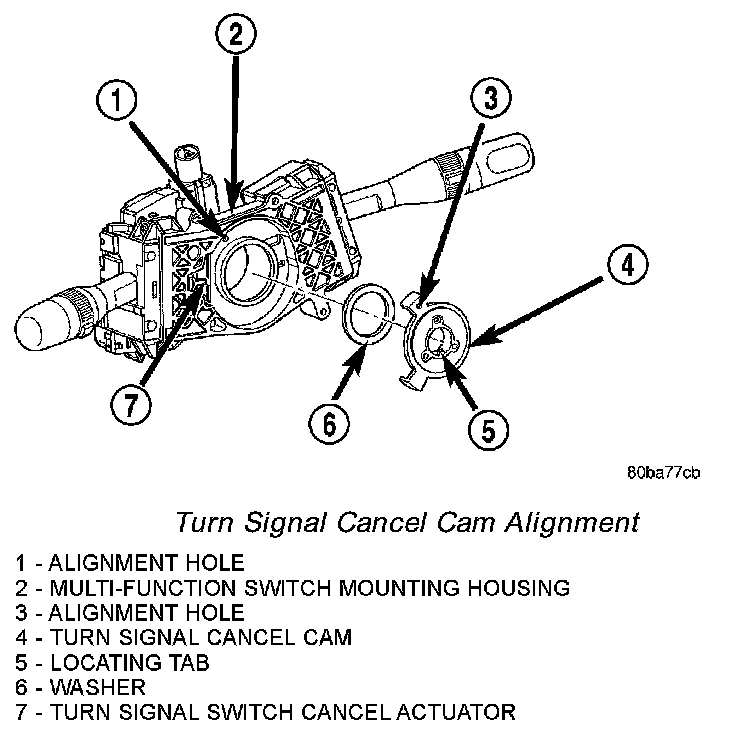 2

1

3

4

7

6

5

80ba77cb

Turn Signal Cancel Cam Alignment

1 - ALIGNMENT HOLE
2 - MULTI-FUNCTION SWITCH MOUNTING HOUSING
3 - ALIGNMENT HOLE
4 - TURN SIGNAL CANCEL CAM
5 - LOCATING TAB
6 - WASHER
7 - TURN SIGNAL SWITCH CANCEL ACTUATOR