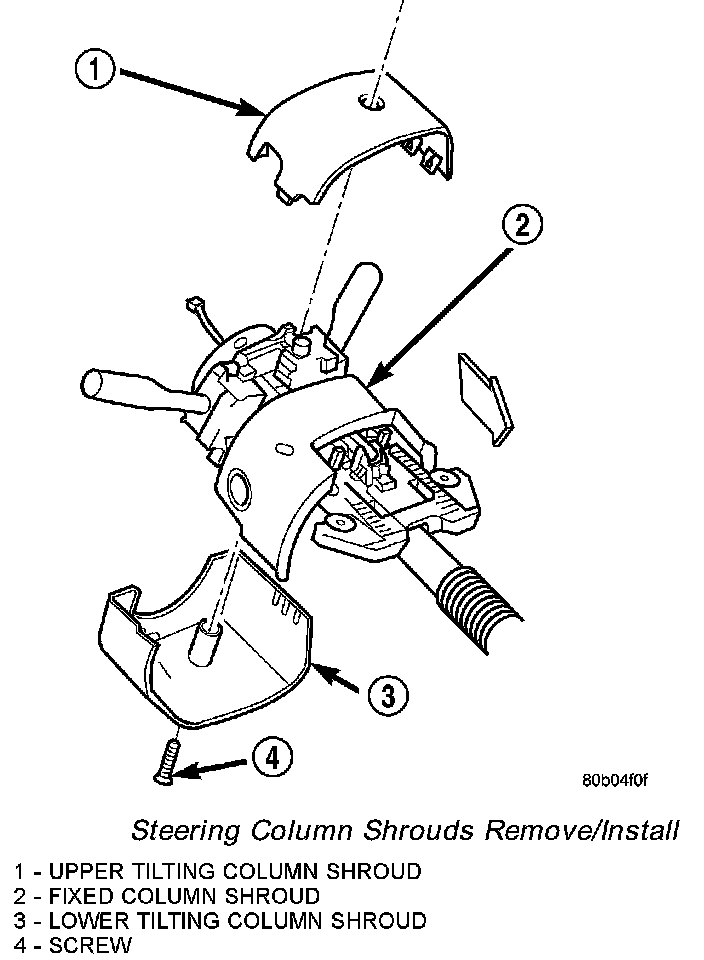 1

2

3

4

80b04f0f

Steering Column Shrouds Remove/Install

1 - UPPER TILTING COLUMN SHROUD
2 - FIXED COLUMN SHROUD
3 - LOWER TILTING COLUMN SHROUD
4 - SCREW