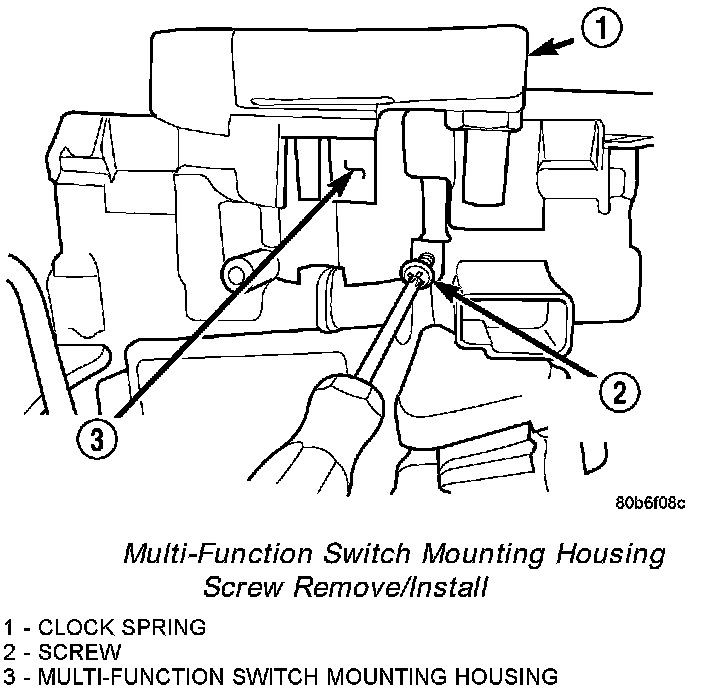 1

2

3

80b6f08c

Multi-Function Switch Mounting Housing Screw Remove/Install

1 - CLOCK SPRING
2 - SCREW
3 - MULTI-FUNCTION SWITCH MOUNTING HOUSING