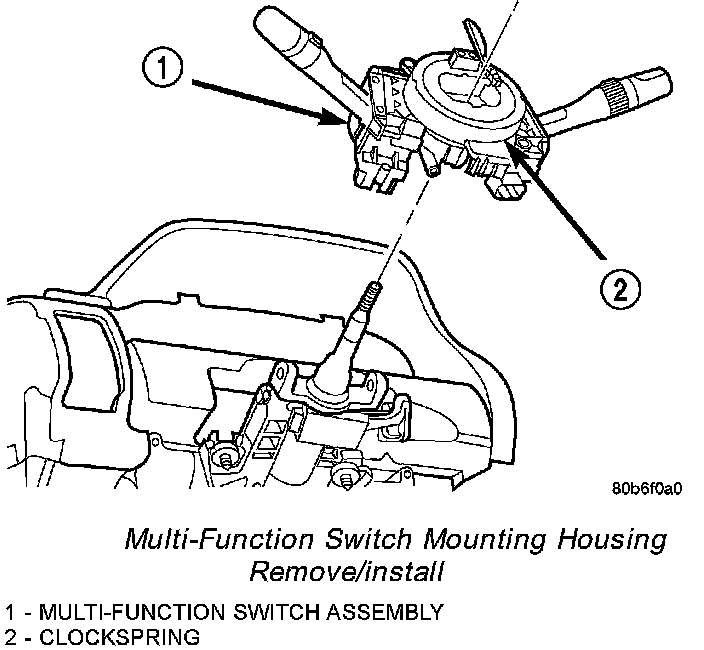 1

2

80b6f0a0

Multi-Function Switch Mounting Housing Remove/install

1 - MULTI-FUNCTION SWITCH ASSEMBLY
2 - CLOCKSPRING