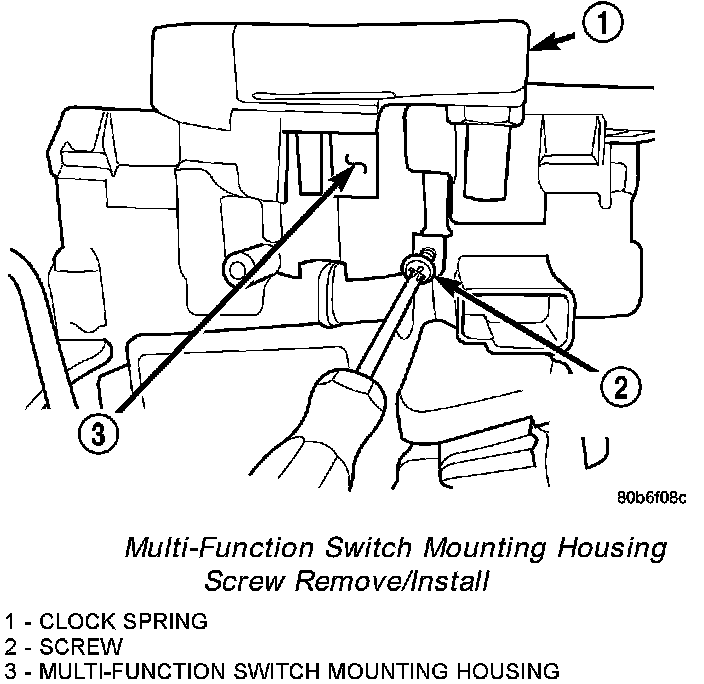 1

3

2

80b6f08c

Multi-Function Switch Mounting Housing Screw Remove/Install

1 - CLOCK SPRING
2 - SCREW
3 - MULTI-FUNCTION SWITCH MOUNTING HOUSING