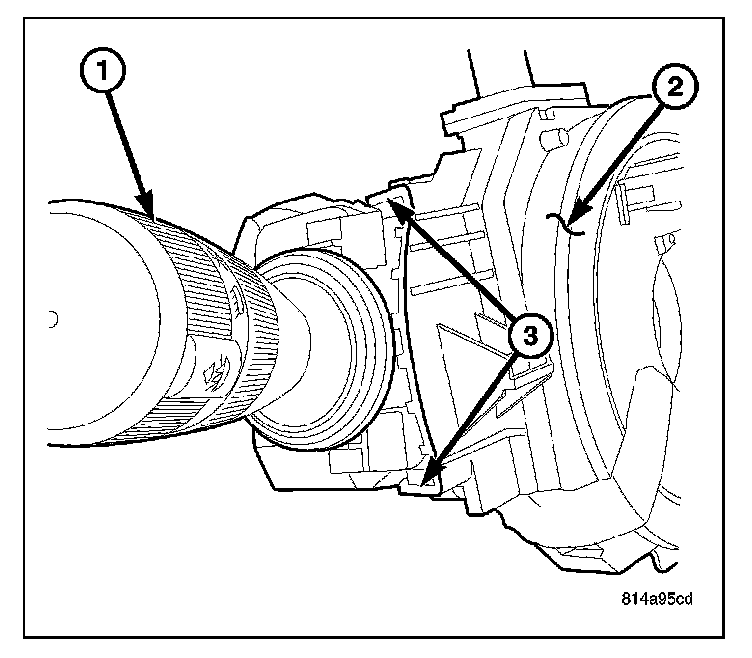 1
2
3
814a95cd