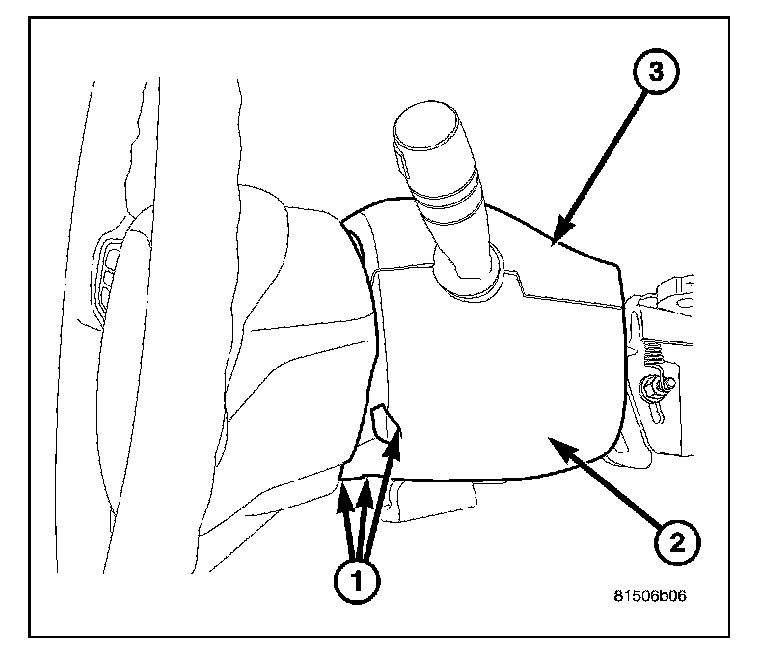 3

2

1

81506b06