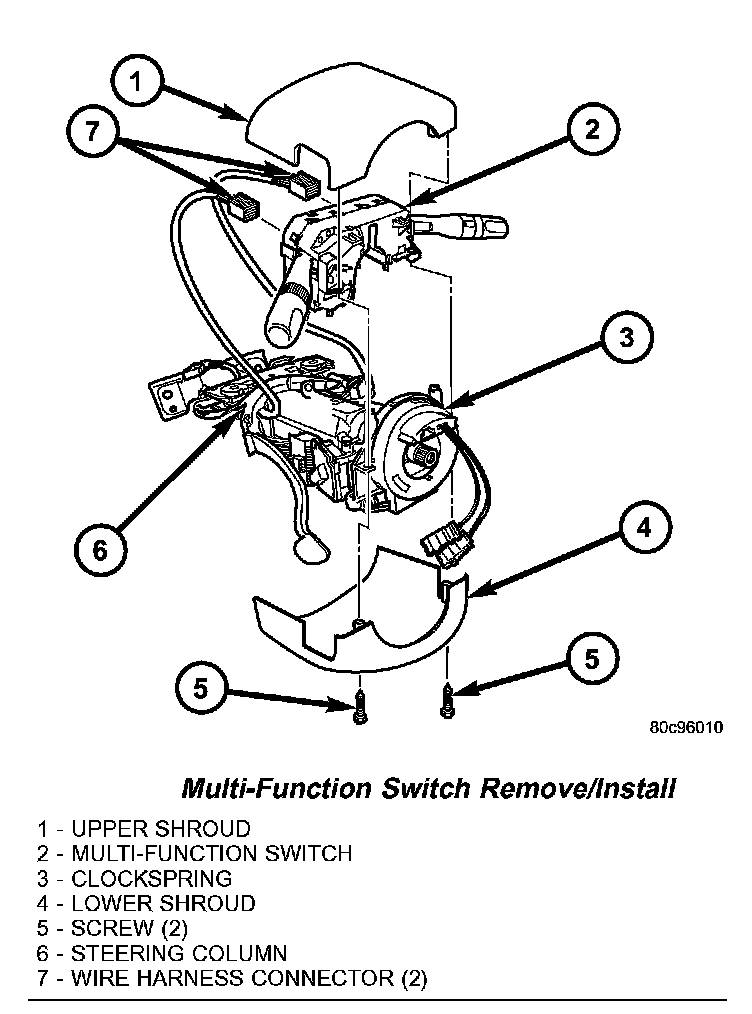 1
7
2
3
6
4
5
5
80c96010

Multi-Function Switch Remove/Install

1 - UPPER SHROUD
2 - MULTI-FUNCTION SWITCH
3 - CLOCKSPRING
4 - LOWER SHROUD
5 - SCREW (2)
6 - STEERING COLUMN
7 - WIRE HARNESS CONNECTOR (2)