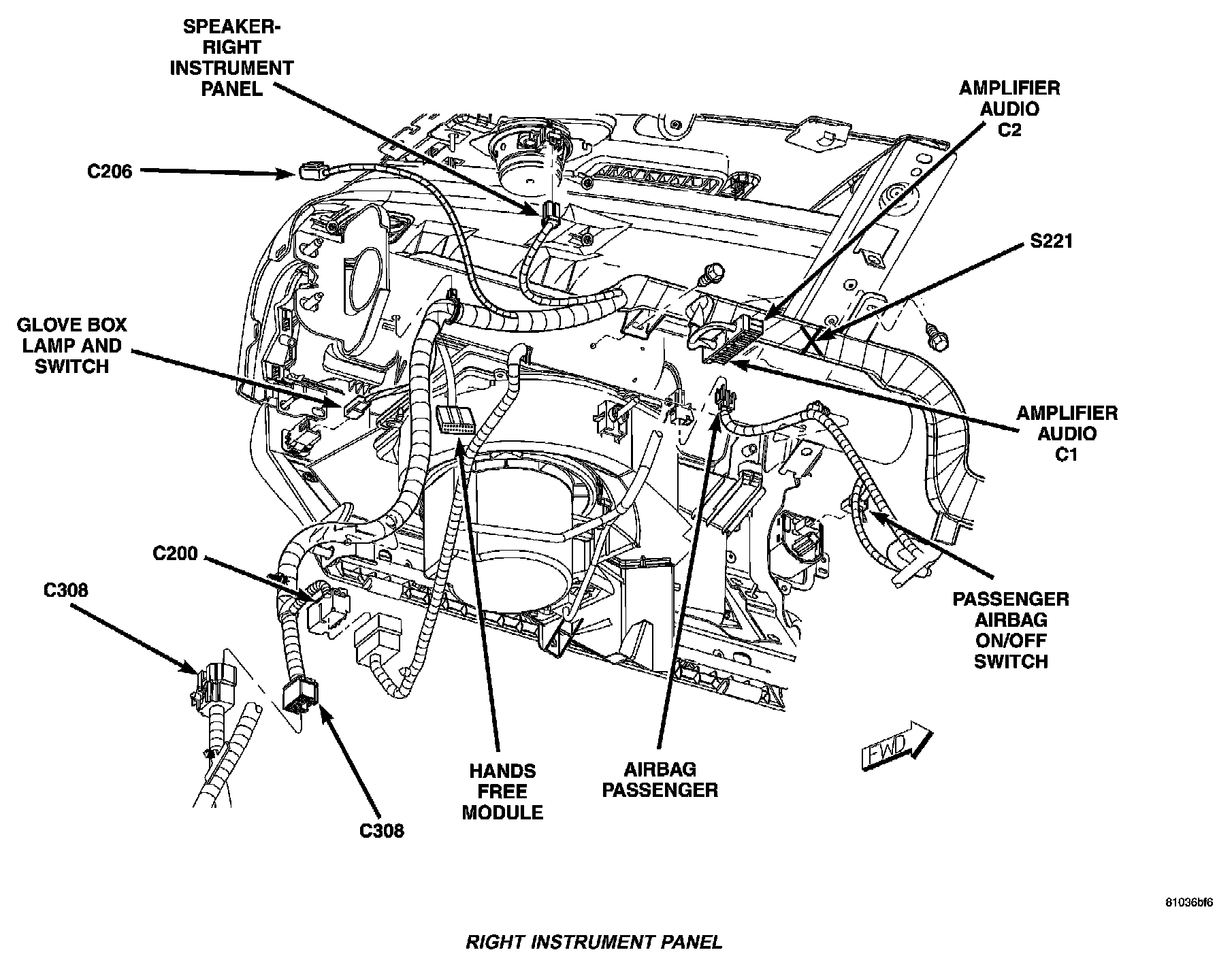 SPEAKER-RIGHT INSTRUMENT PANEL

AMPLIFIER AUDIO C2

C206

S221

GLOVE BOX LAMP AND SWITCH

AMPLIFIER AUDIO C1

C200

C308

PASSENGER AIRBAG ON/OFF SWITCH

FWD

HANDS FREE MODULE

AIRBAG PASSENGER

C308

81036bf6

RIGHT INSTRUMENT PANEL