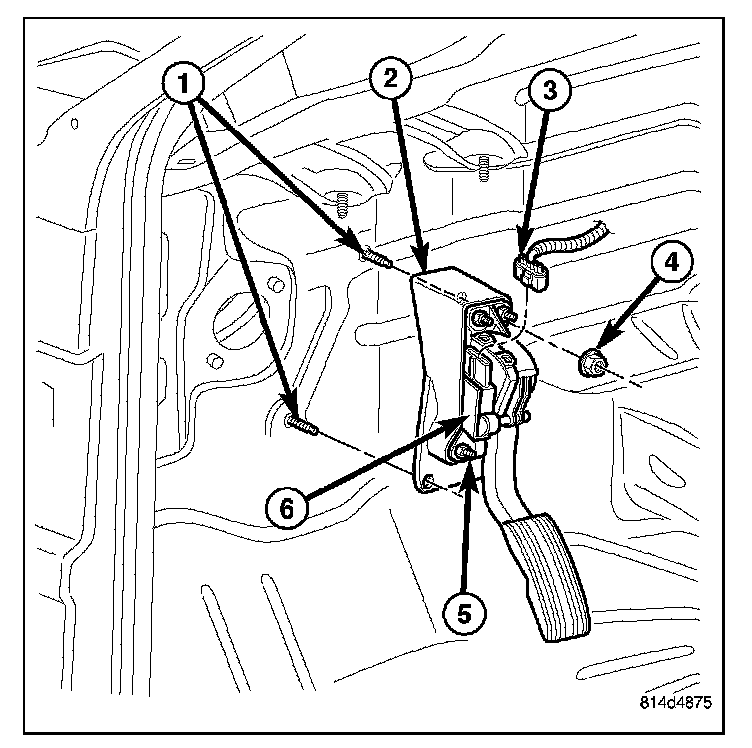 1
2
3
4
6
5
814d4875