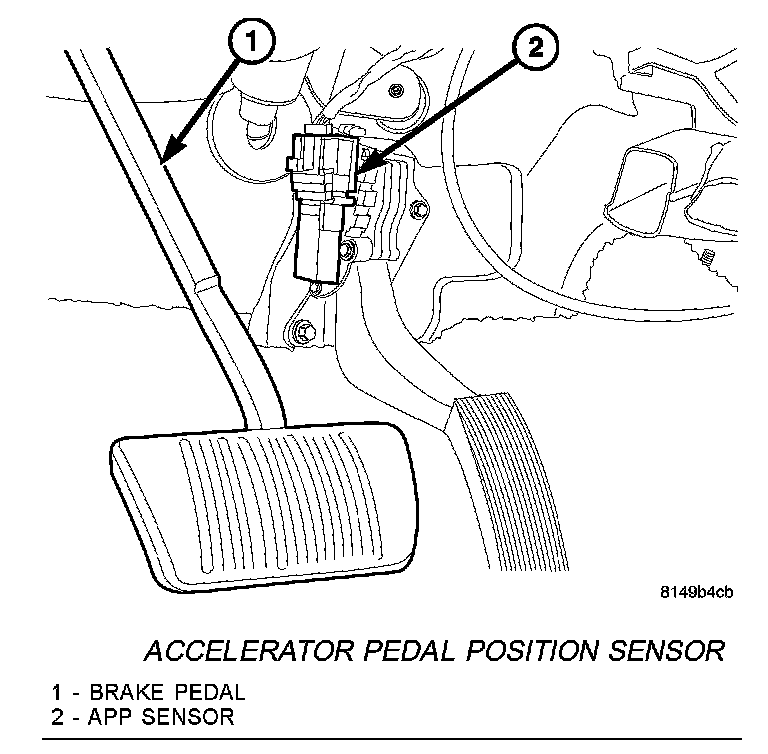 1

2

8149b4cb

ACCELERATOR PEDAL POSITION SENSOR

1 - BRAKE PEDAL
2 - APP SENSOR