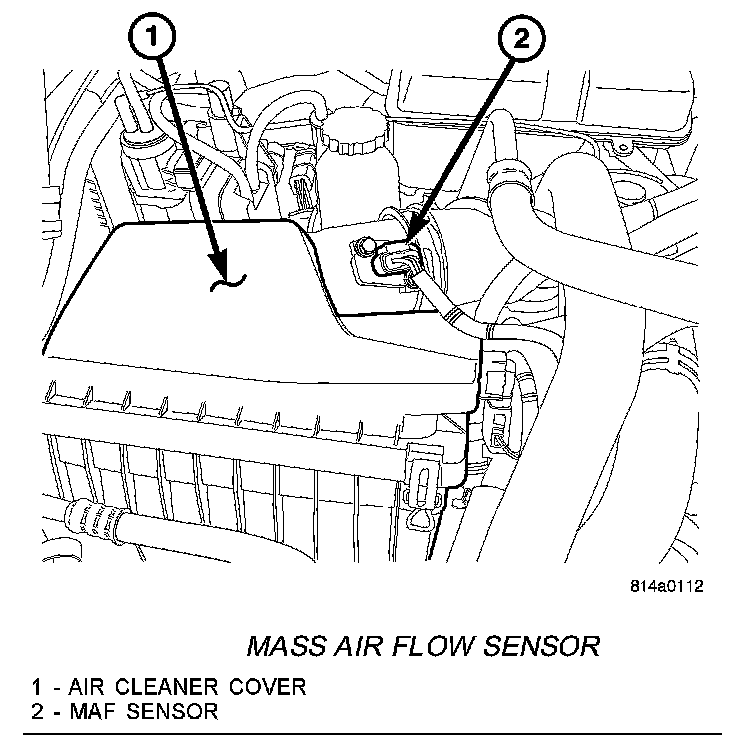 1

2

814a0112

MASS AIR FLOW SENSOR

1 - AIR CLEANER COVER
2 - MAF SENSOR