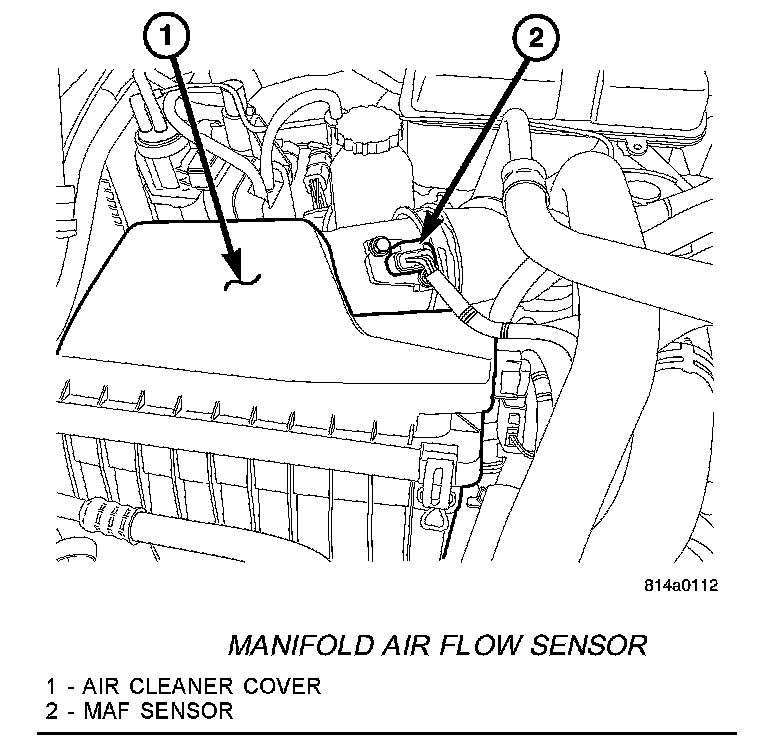 1

2

814a0112

MANIFOLD AIR FLOW SENSOR

1 - AIR CLEANER COVER
2 - MAF SENSOR