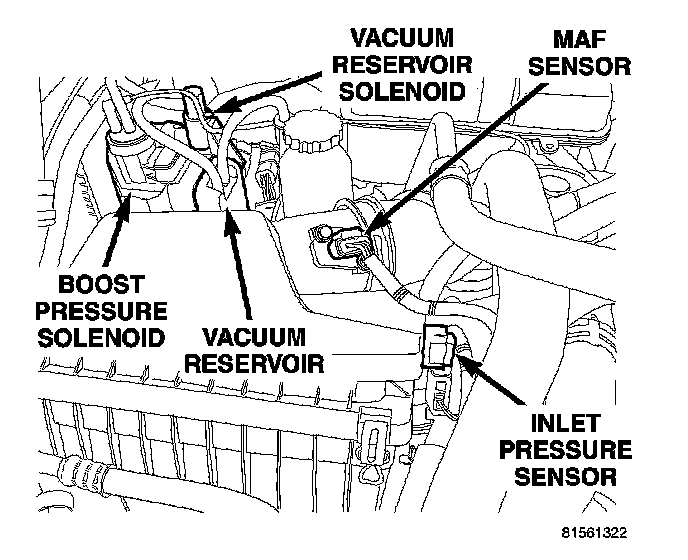 VACUUM RESERVOIR SOLENOID

MAF SENSOR

BOOST PRESSURE SOLENOID

VACUUM RESERVOIR

INLET PRESSURE SENSOR

81561322