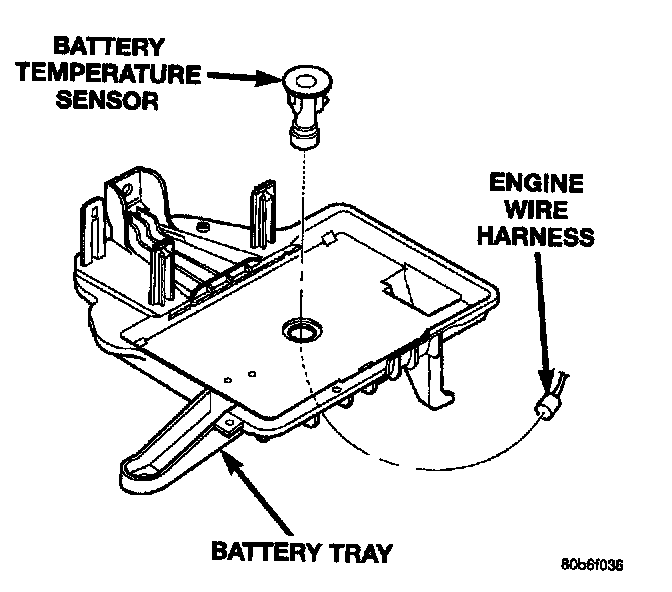 BATTERY TEMPERATURE SENSOR

ENGINE WIRE HARNESS

BATTERY TRAY

80b6f036