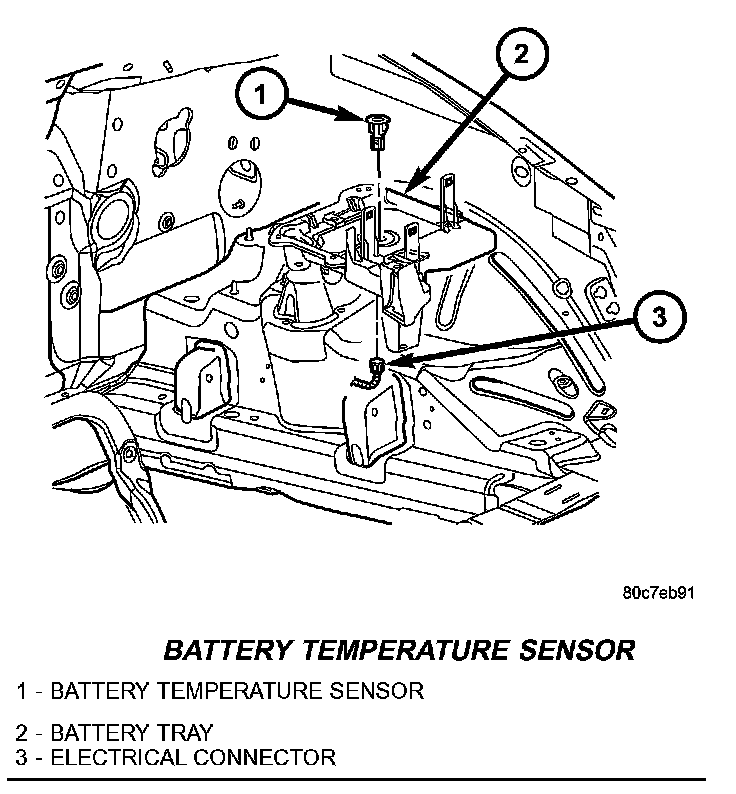 1
2
3

80c7eb91

BATTERY TEMPERATURE SENSOR

1 - BATTERY TEMPERATURE SENSOR
2 - BATTERY TRAY
3 - ELECTRICAL CONNECTOR