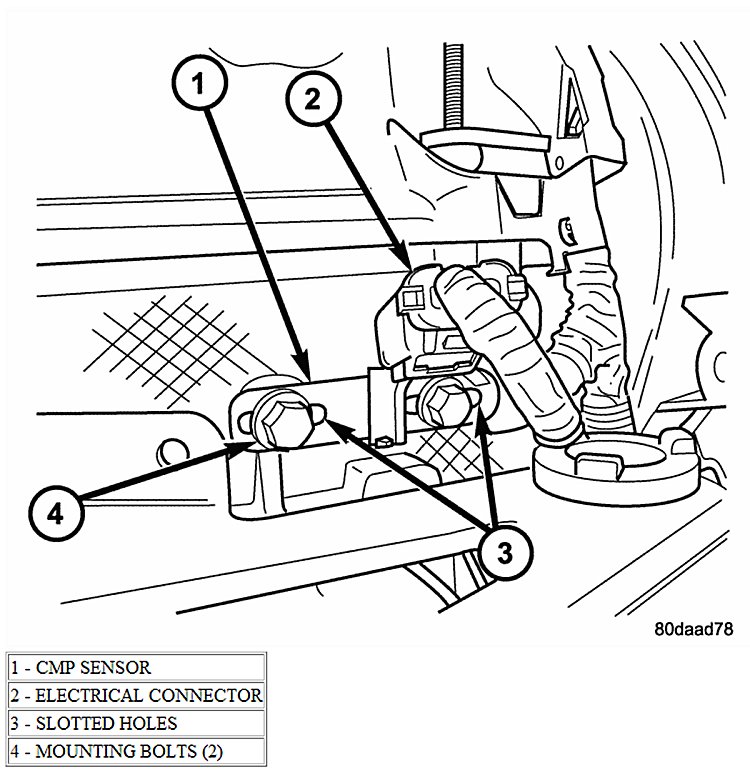 1
2
4
3
80daad78

| 1 - CMP SENSOR |
|---|
| 2 - ELECTRICAL CONNECTOR |
| 3 - SLOTTED HOLES |
| 4 - MOUNTING BOLTS (2) |