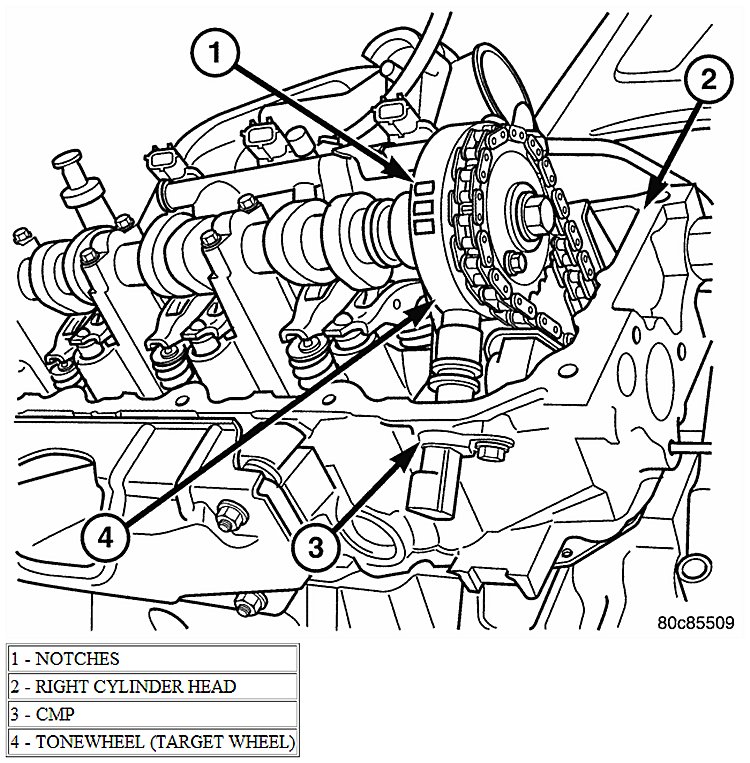 1
2
4
3
80c85509

| 1 - NOTCHES |
|---|
| 2 - RIGHT CYLINDER HEAD |
| 3 - CMP |
| 4 - TONEWHEEL (TARGET WHEEL) |