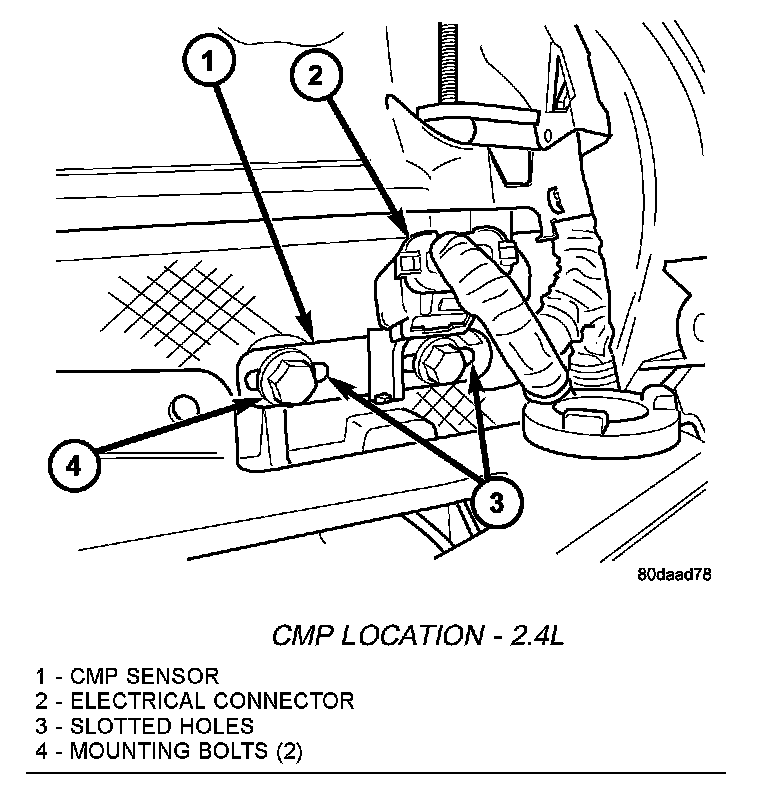 1
2
4
3
80daad78

CMP LOCATION - 2.4L

1 - CMP SENSOR
2 - ELECTRICAL CONNECTOR
3 - SLOTTED HOLES
4 - MOUNTING BOLTS (2)